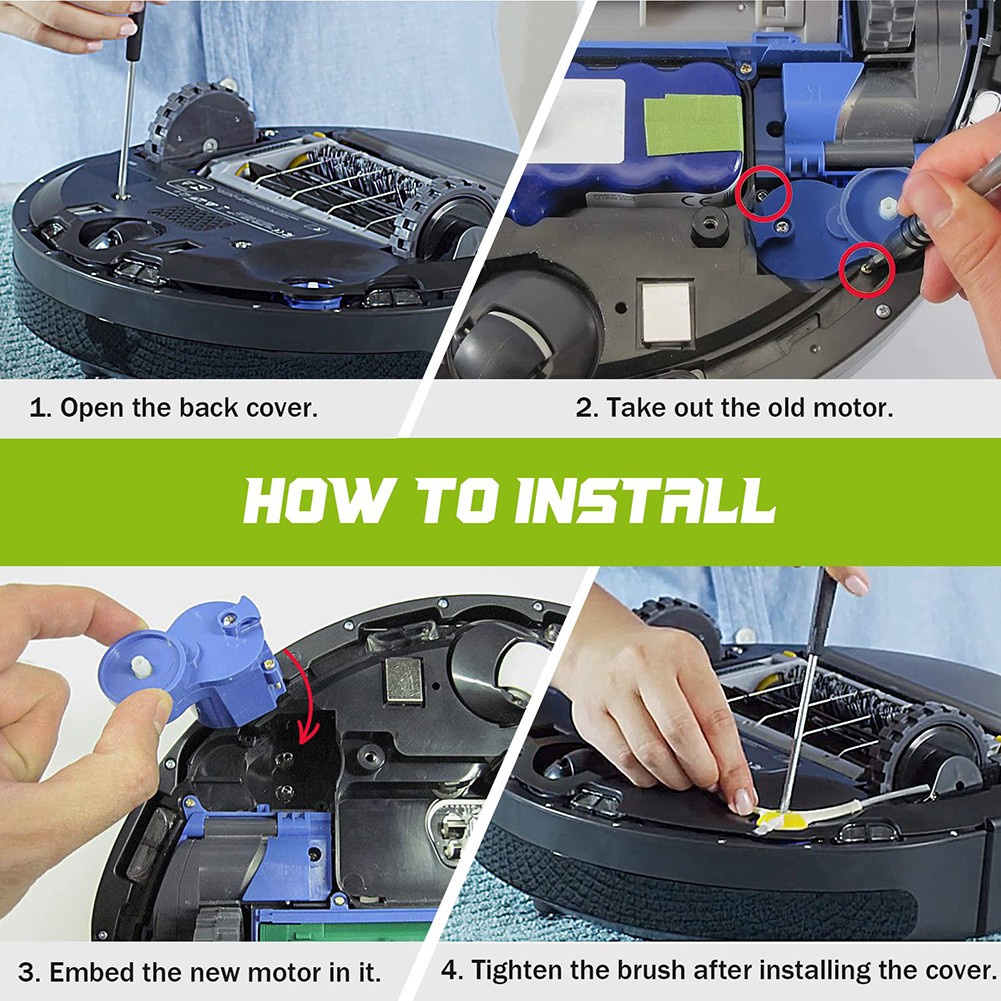 1. Open the back cover.

2. Take out the old motor.

HOW TO INSTALL

3. Embed the new motor in it.

4. Tighten the brush after installing the cover.