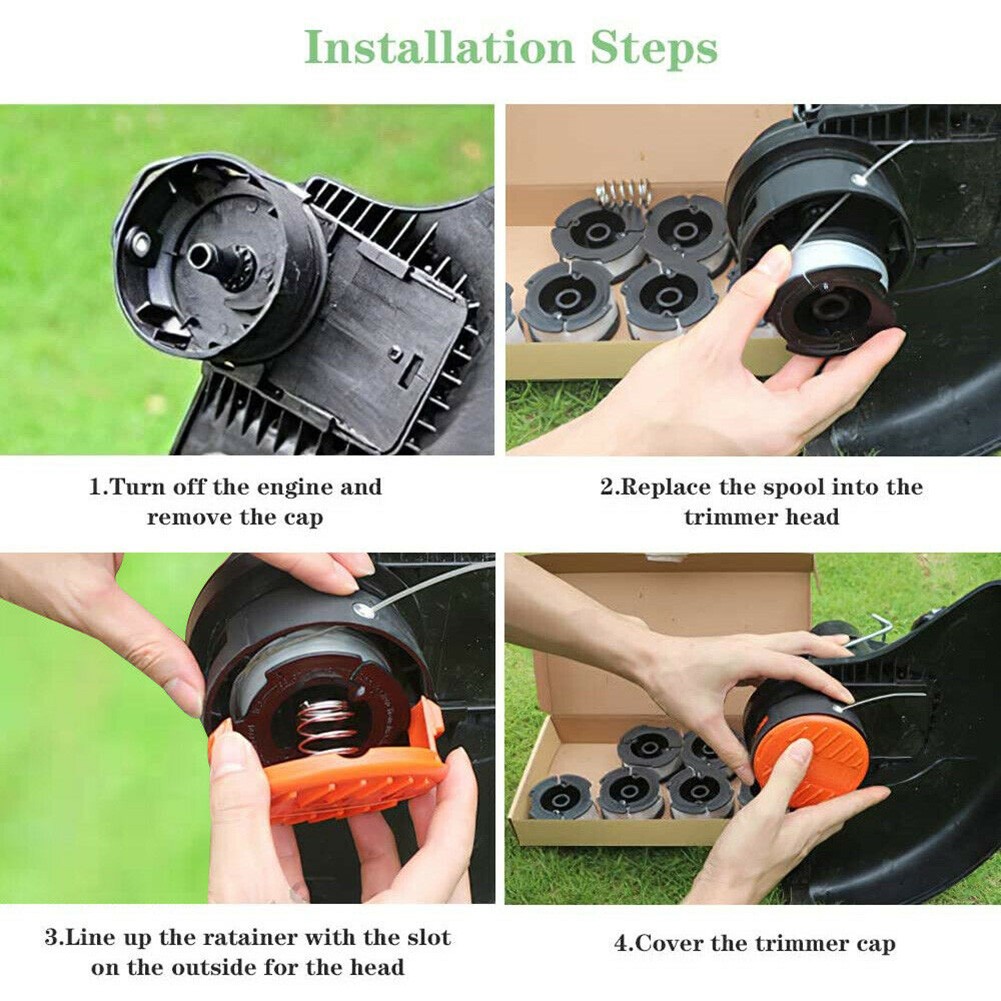 Installation Steps

1.Turn off the engine and remove the cap

2.Replace the spool into the trimmer head

3.Line up the ratainer with the slot on the outside for the head

4.Cover the trimmer cap