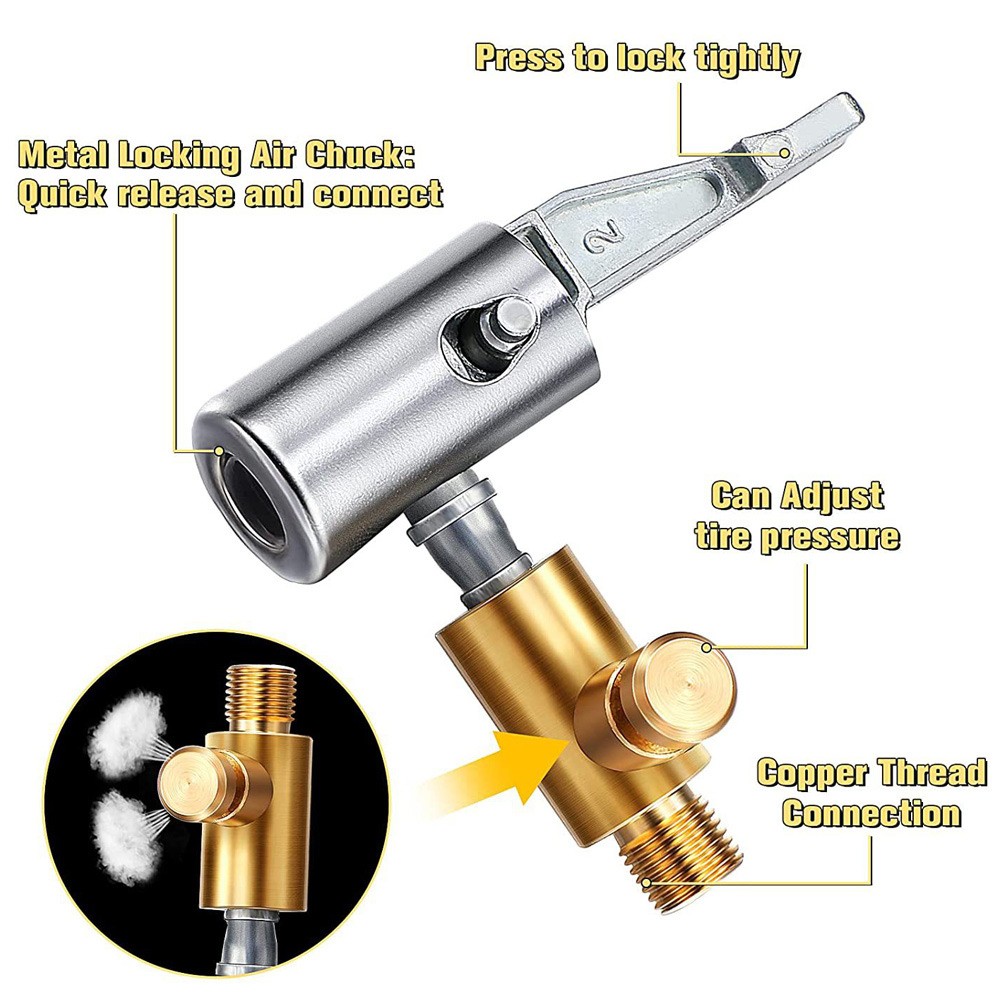 Press to lock tightly

Metal Locking Air Chuck: Quick release and connect

2

Can Adjust tire pressure

Copper Thread Connection