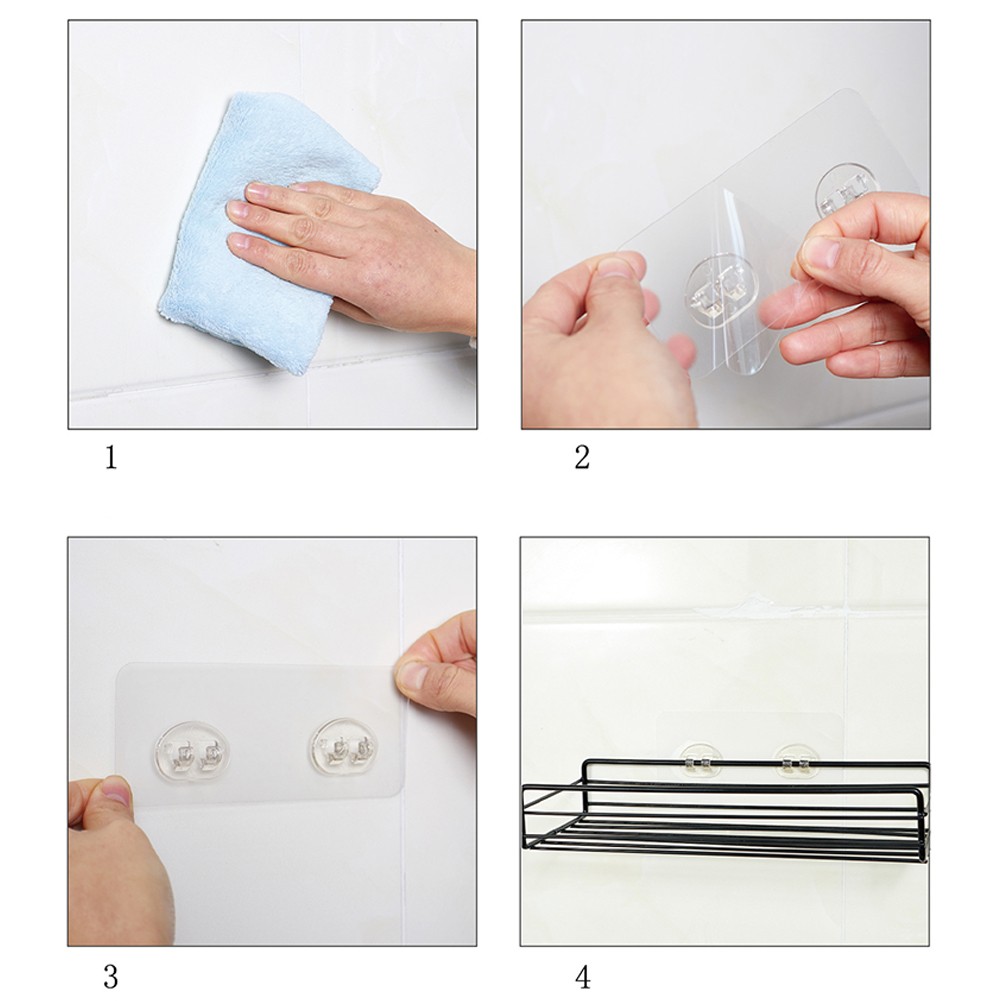 1

2

3

4