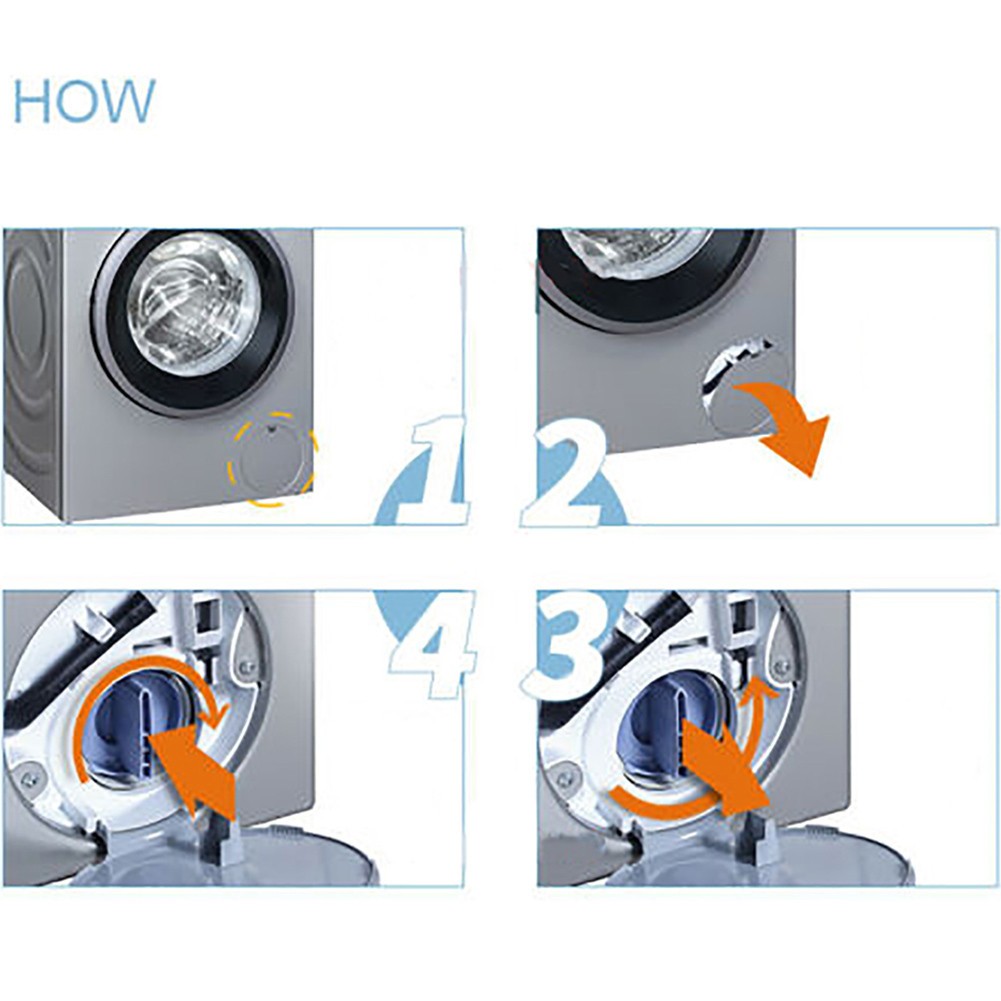 HOW

1

2

4

3