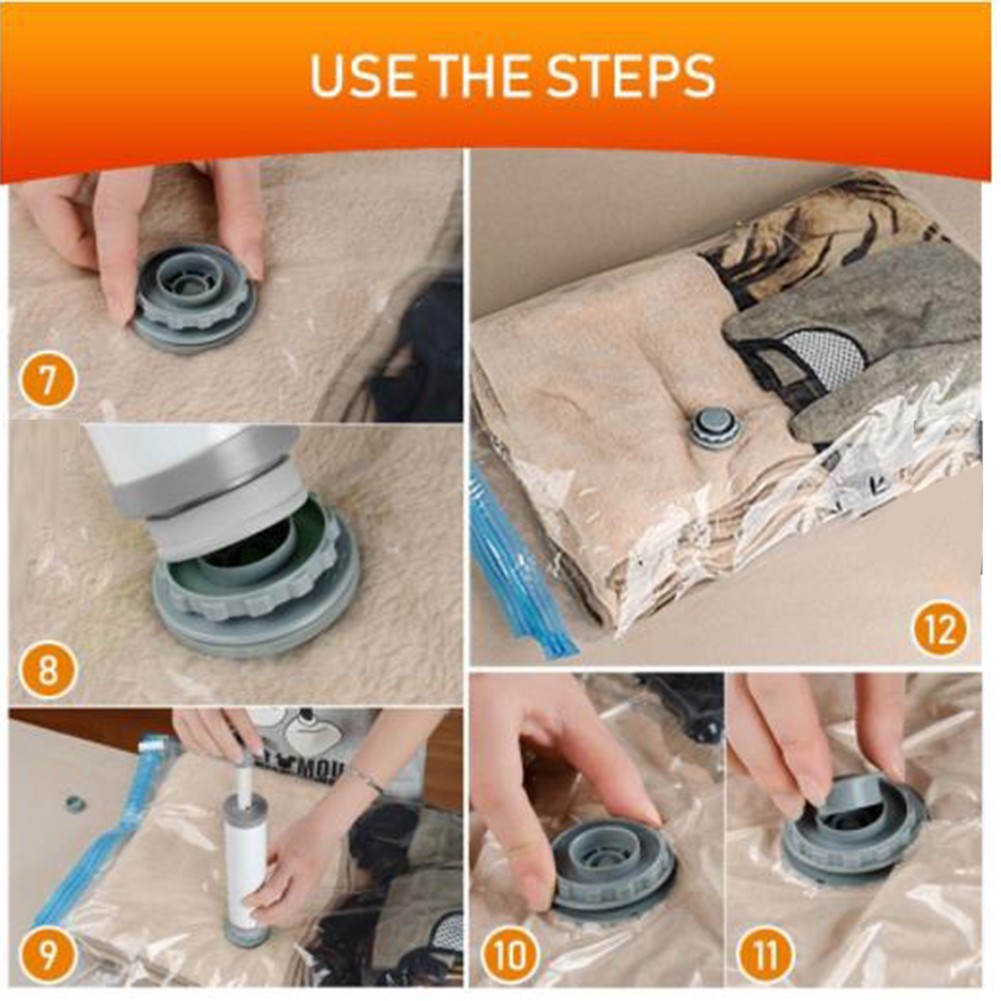 USE THE STEPS

7

8

9

12

10

11