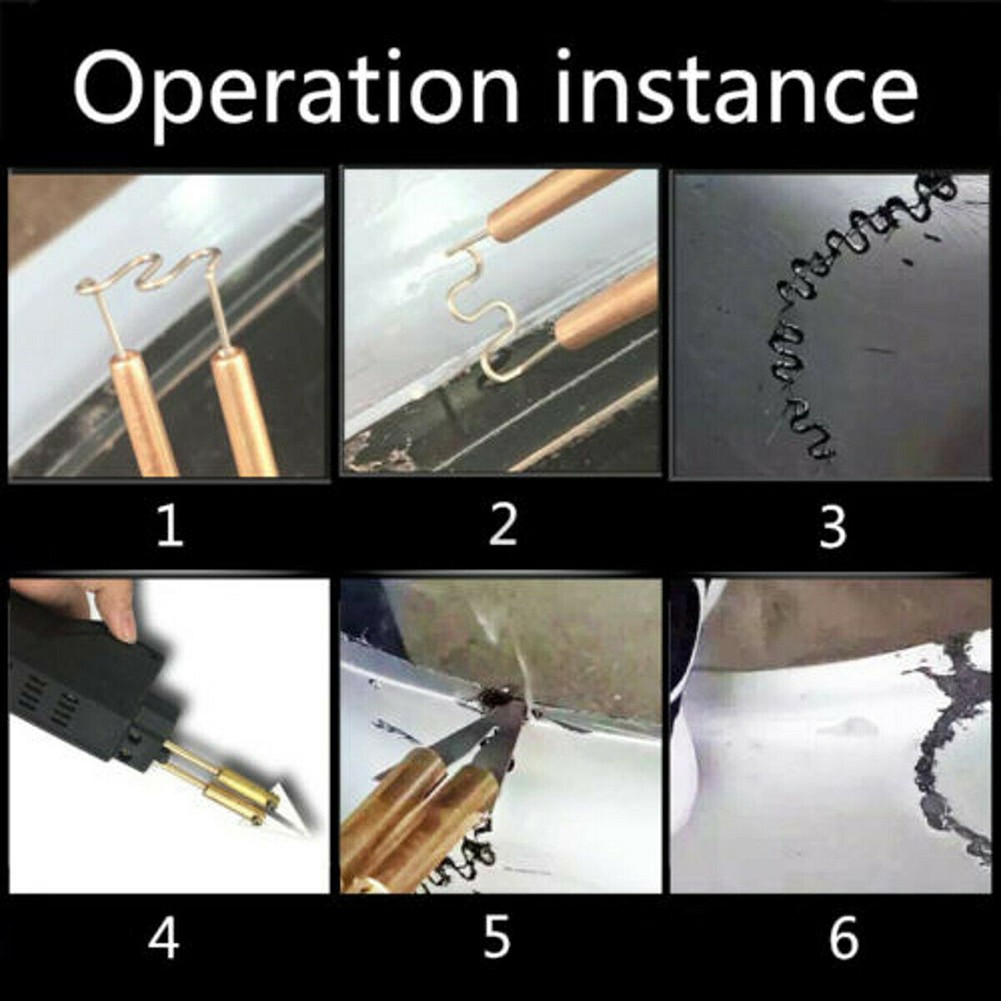 Operation instance

1

2

3

4

5

6