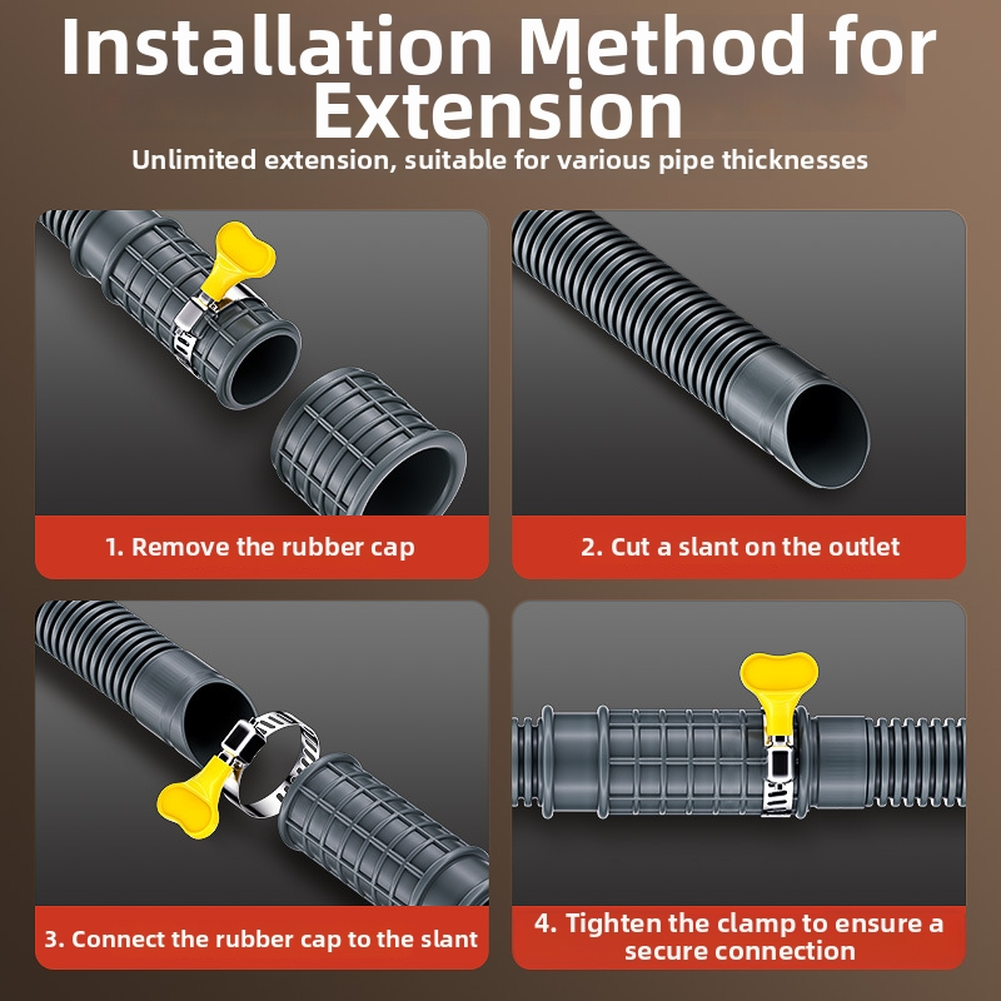 Installation Method for Extension

Unlimited extension, suitable for various pipe thicknesses

1. Remove the rubber cap

2. Cut a slant on the outlet

3. Connect the rubber cap to the slant

4. Tighten the clamp to ensure a secure connection