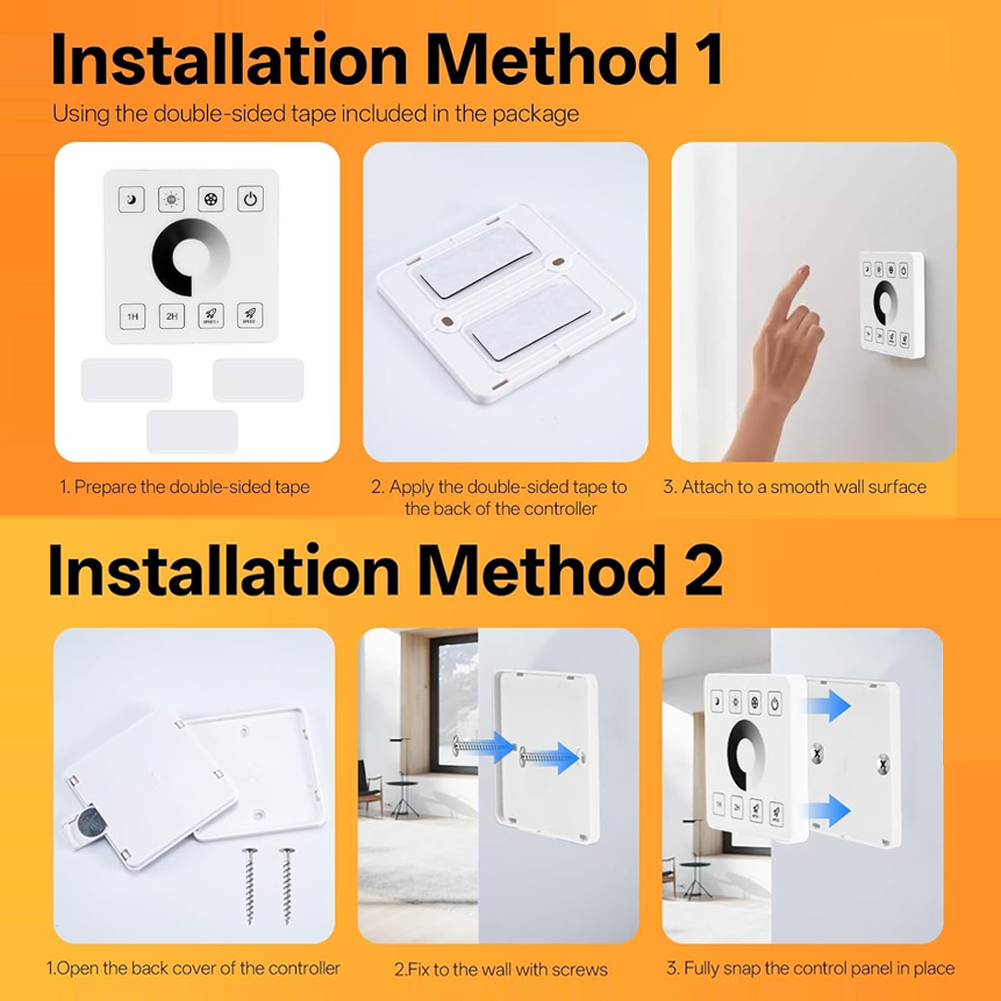 Installation Method 1

Using the double-sided tape included in the package

1H 2H SPEED+ SPEED-

1. Prepare the double-sided tape

2. Apply the double-sided tape to the back of the controller

3. Attach to a smooth wall surface

Installation Method 2

1.Open the back cover of the controller

2.Fix to the wall with screws

3. Fully snap the control panel in place