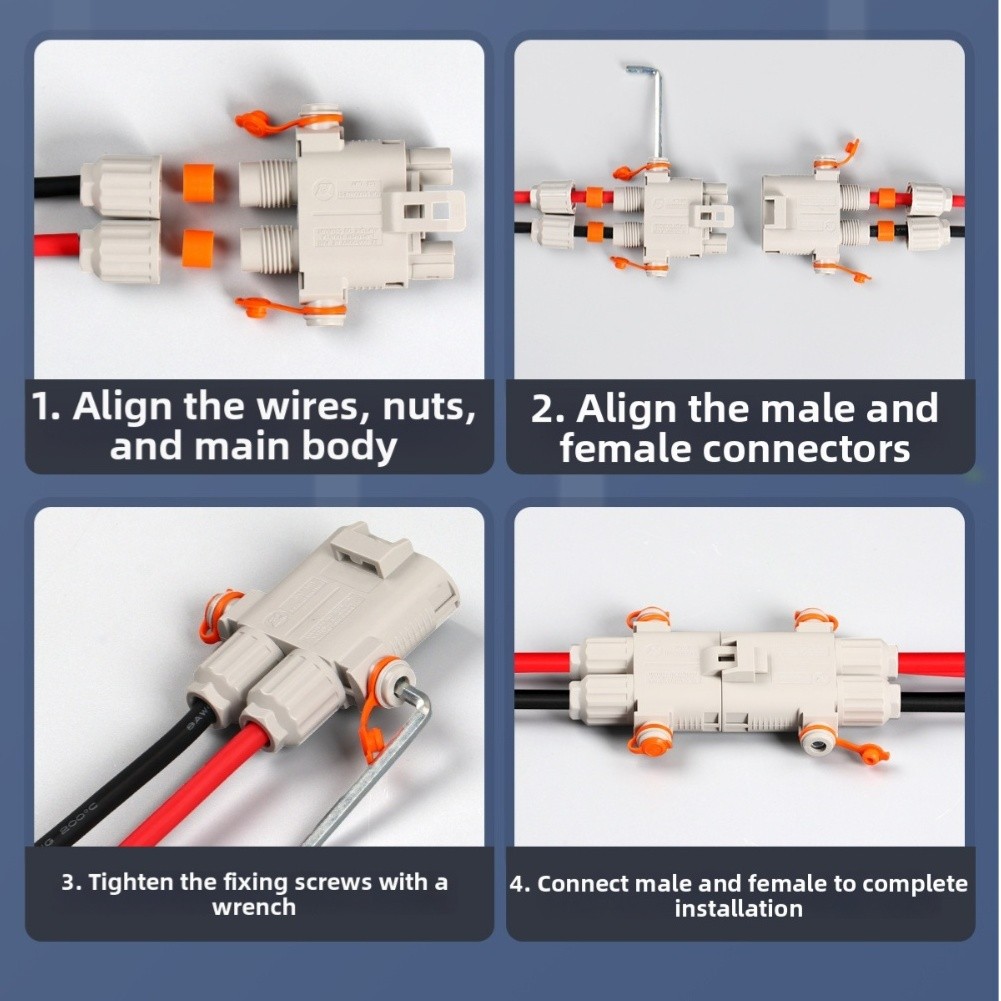 1. Align the wires, nuts, and main body

2. Align the male and female connectors

3. Tighten the fixing screws with a wrench

4. Connect male and female to complete installation