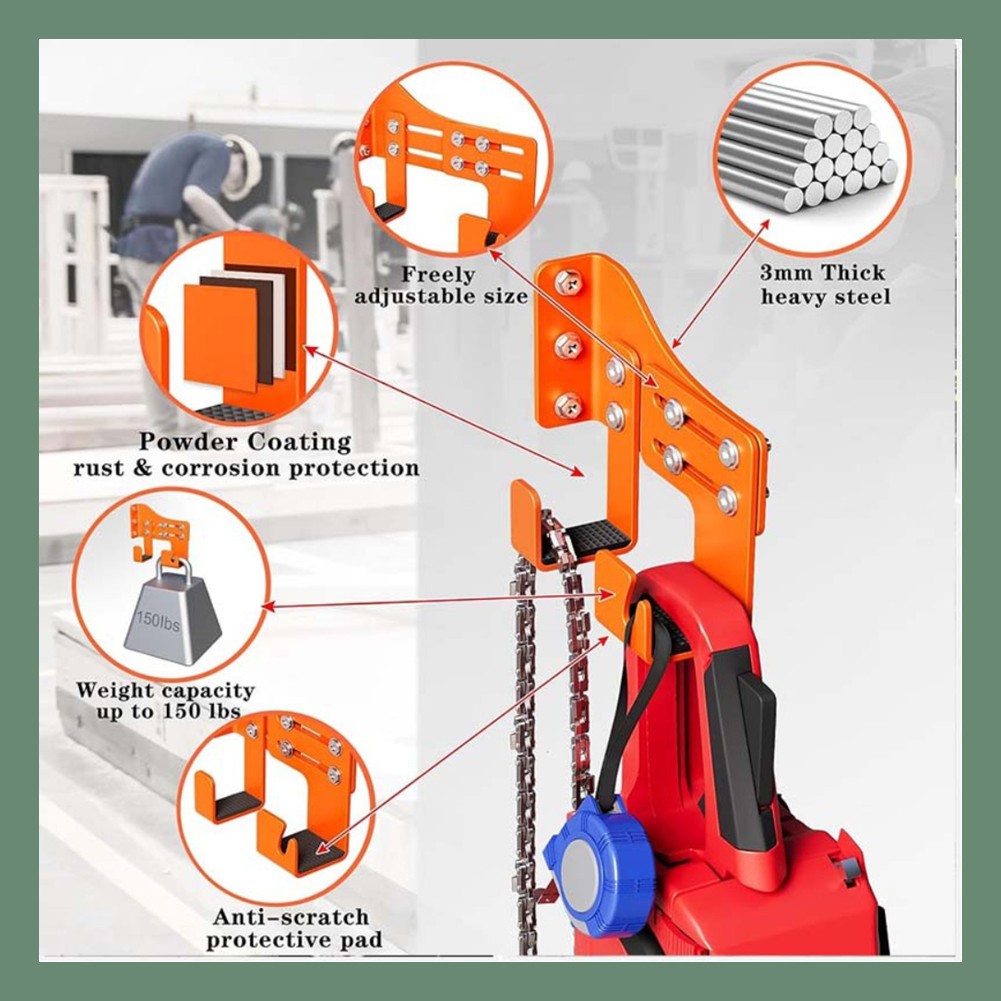 Freely adjustable size

3mm Thick heavy steel

Powder Coating rust & corrosion protection

150lbs

Weight capacity up to 150 lbs

Anti-scratch protective pad