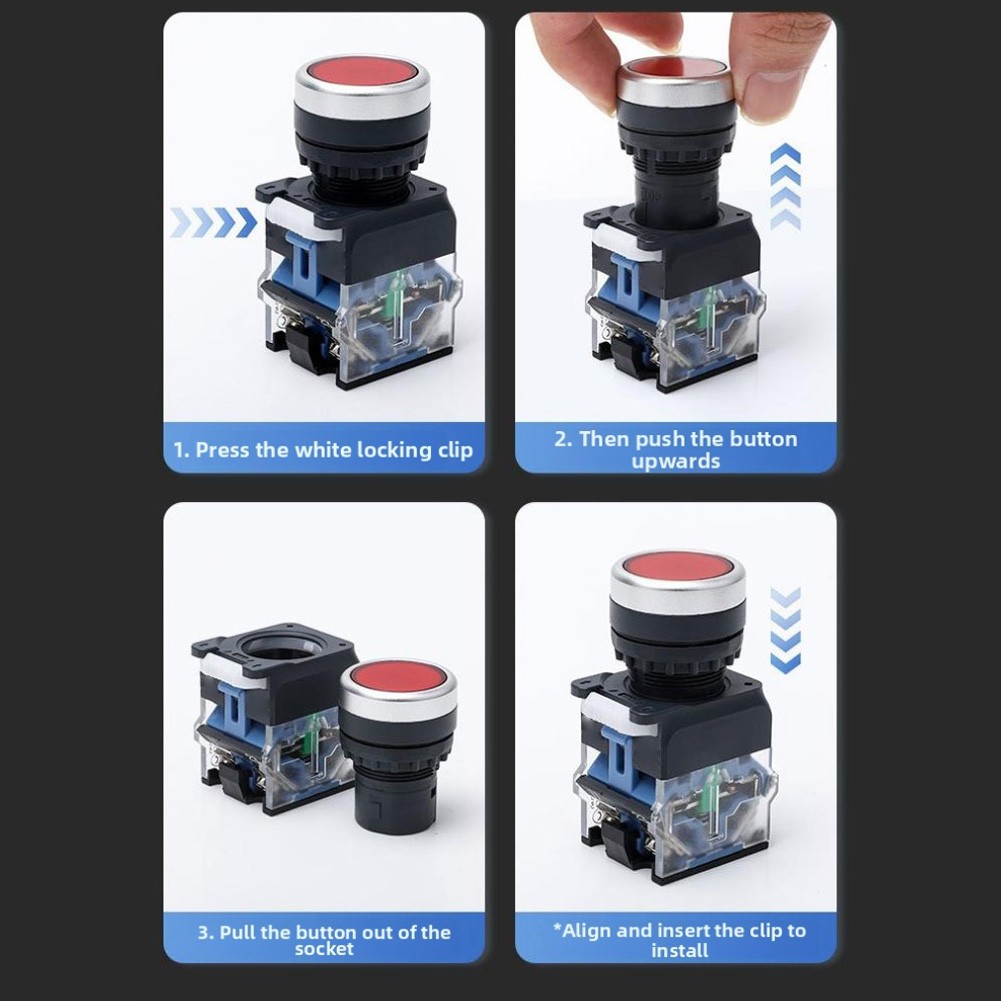 1. Press the white locking clip

2. Then push the button upwards

3. Pull the button out of the socket

*Align and insert the clip to install