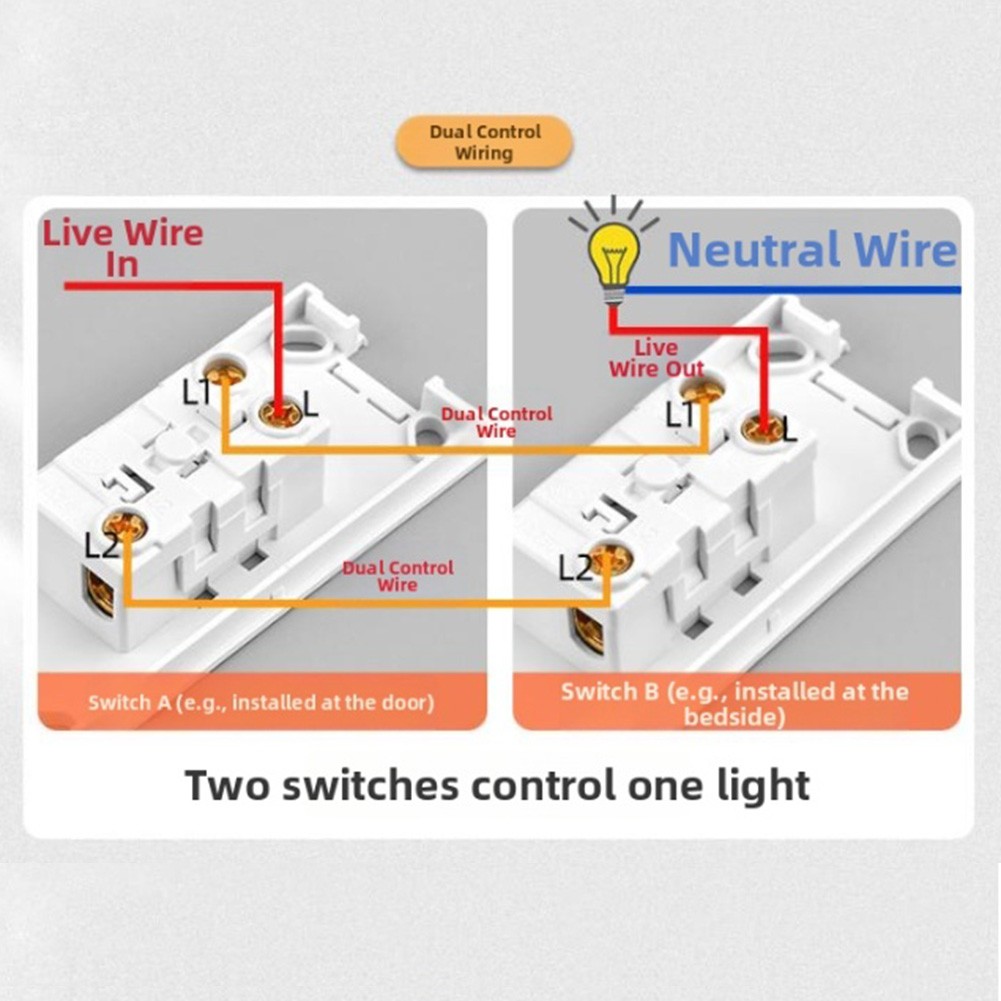 Dual Control Wiring

Live Wire In

L1

L

Dual Control Wire

L2

Dual Control Wire

Switch A (e.g., installed at the door)

Neutral Wire

Live Wire Out

L1

L

L2

Switch B (e.g., installed at the bedside)

Two switches control one light