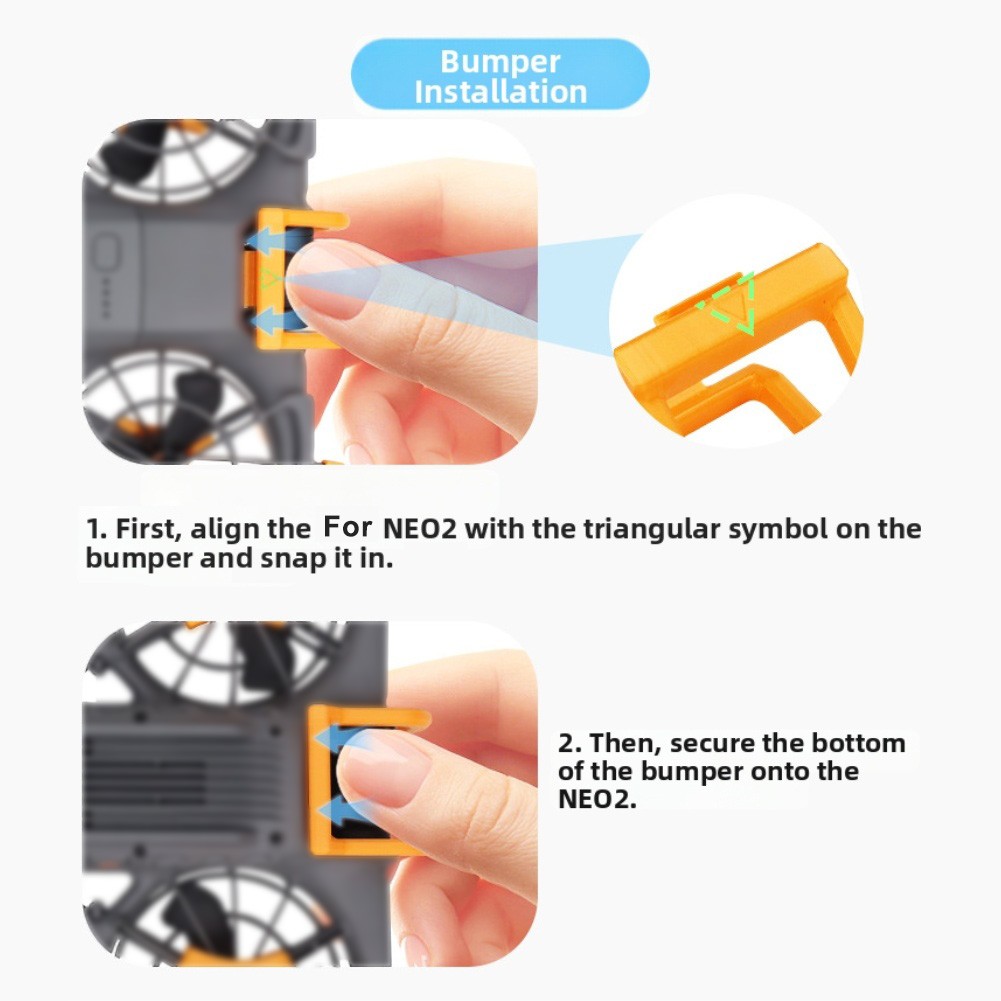 Bumper Installation

1. First, align the For NEO2 with the triangular symbol on the bumper and snap it in.

2. Then, secure the bottom of the bumper onto the NEO2.