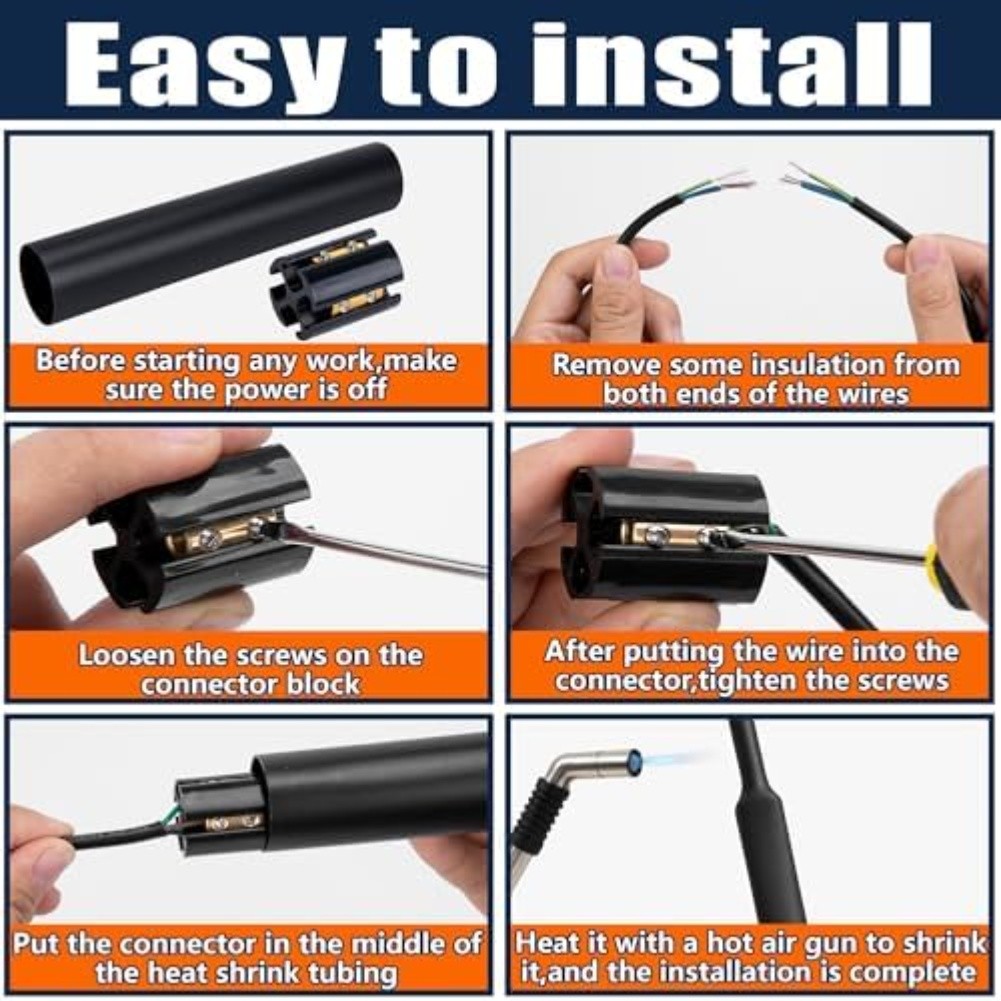 Easy to install

Before starting any work,make sure the power is off

Remove some insulation from both ends of the wires

Loosen the screws on the connector block

After putting the wire into the connector,tighten the screws

Put the connector in the middle of the heat shrink tubing

Heat it with a hot air gun to shrink it,and the installation is complete