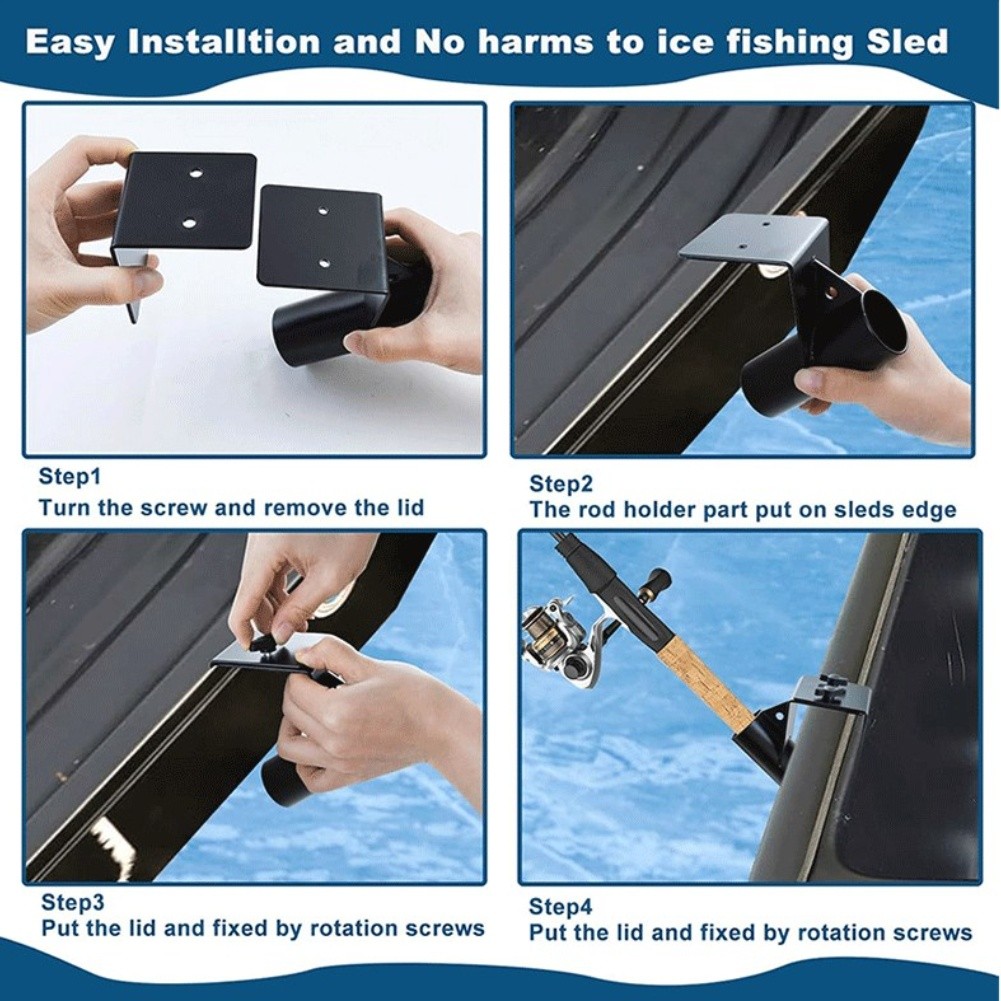 Easy Installtion and No harms to ice fishing Sled

Step1
Turn the screw and remove the lid

Step2
The rod holder part put on sleds edge

Step3
Put the lid and fixed by rotation screws

Step4
Put the lid and fixed by rotation screws