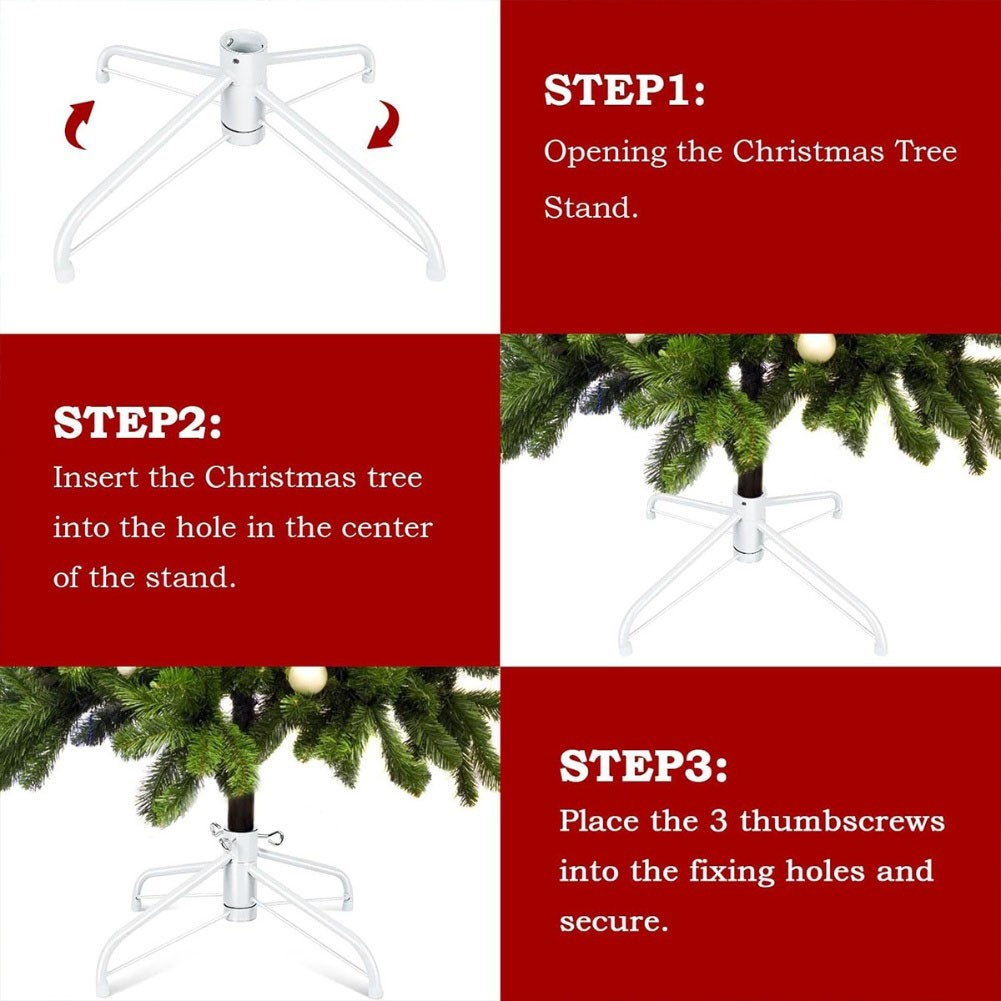 STEP1:
Opening the Christmas Tree Stand.

STEP2:
Insert the Christmas tree into the hole in the center of the stand.

STEP3:
Place the 3 thumbscrews into the fixing holes and secure.