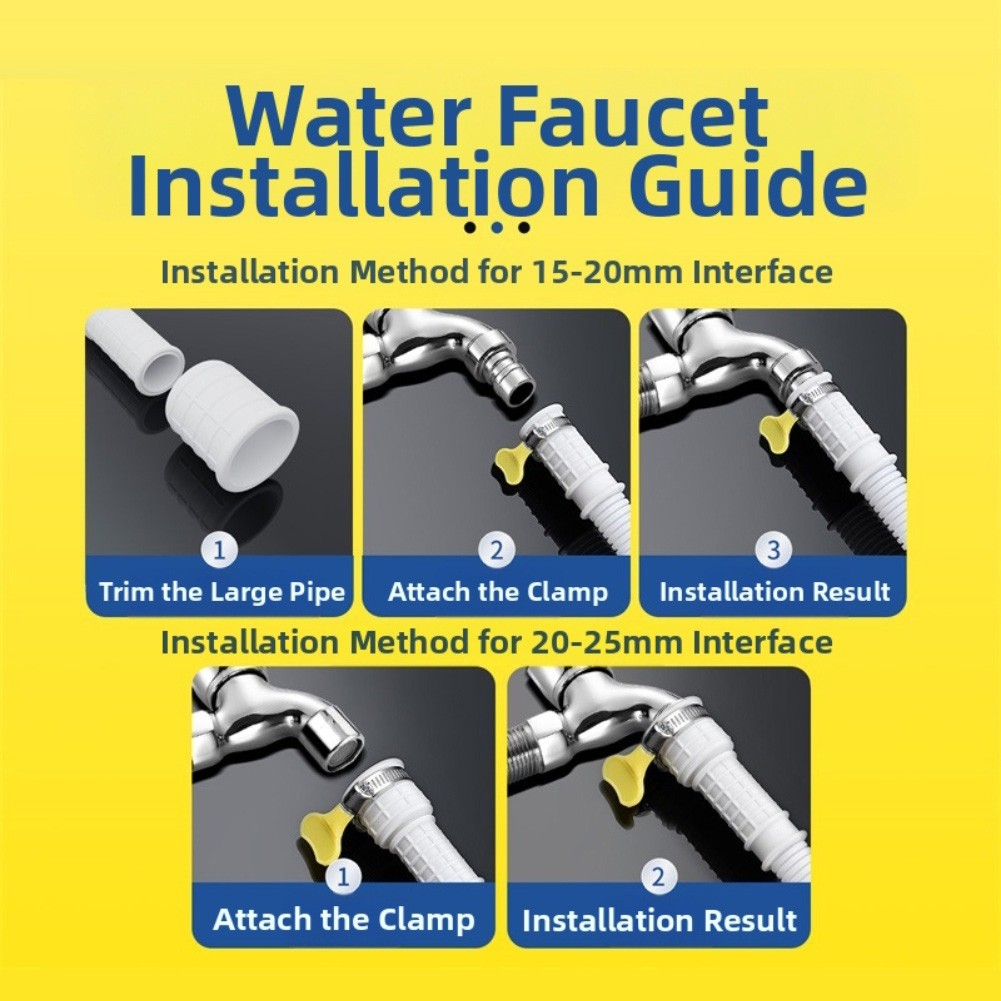 Water Faucet Installation Guide

Installation Method for 15-20mm Interface

1
Trim the Large Pipe

2
Attach the Clamp

3
Installation Result

Installation Method for 20-25mm Interface

1
Attach the Clamp

2
Installation Result