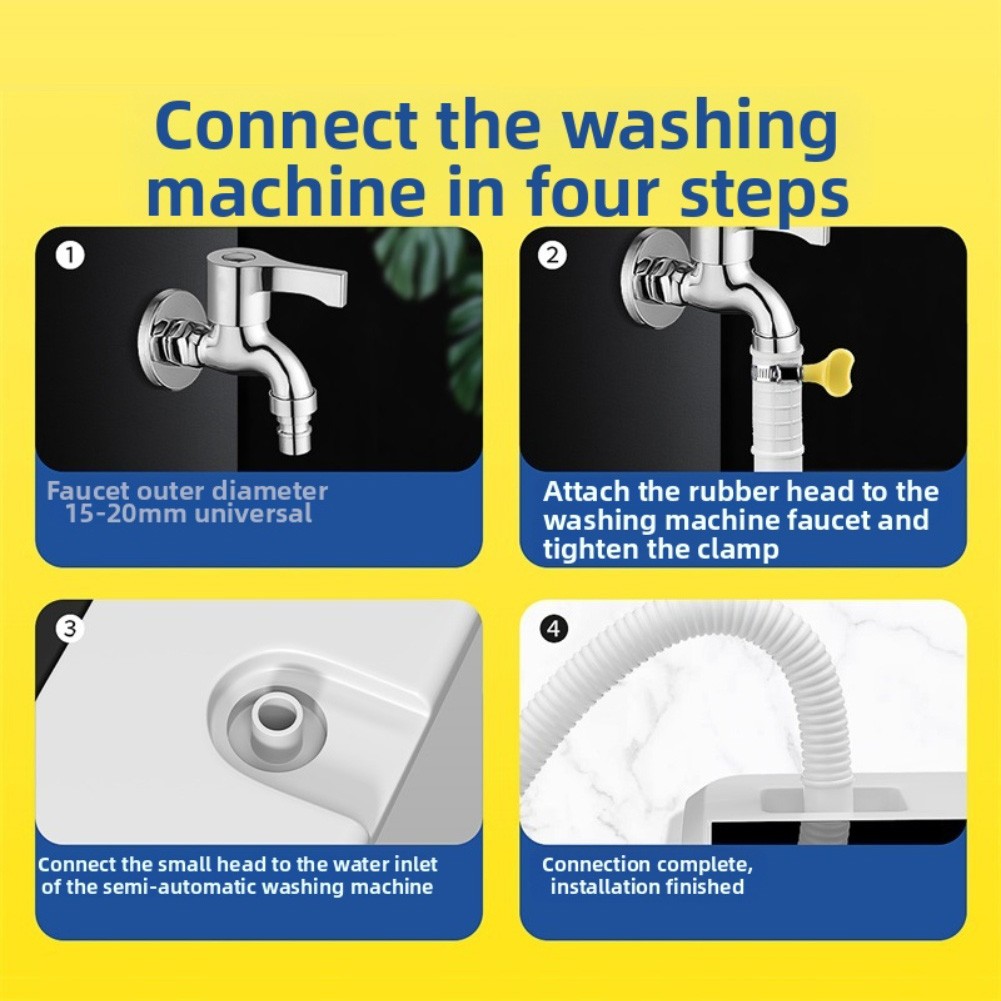 Connect the washing machine in four steps

1

Faucet outer diameter 15-20mm universal

2

Attach the rubber head to the washing machine faucet and tighten the clamp

3

Connect the small head to the water inlet of the semi-automatic washing machine

4

Connection complete, installation finished