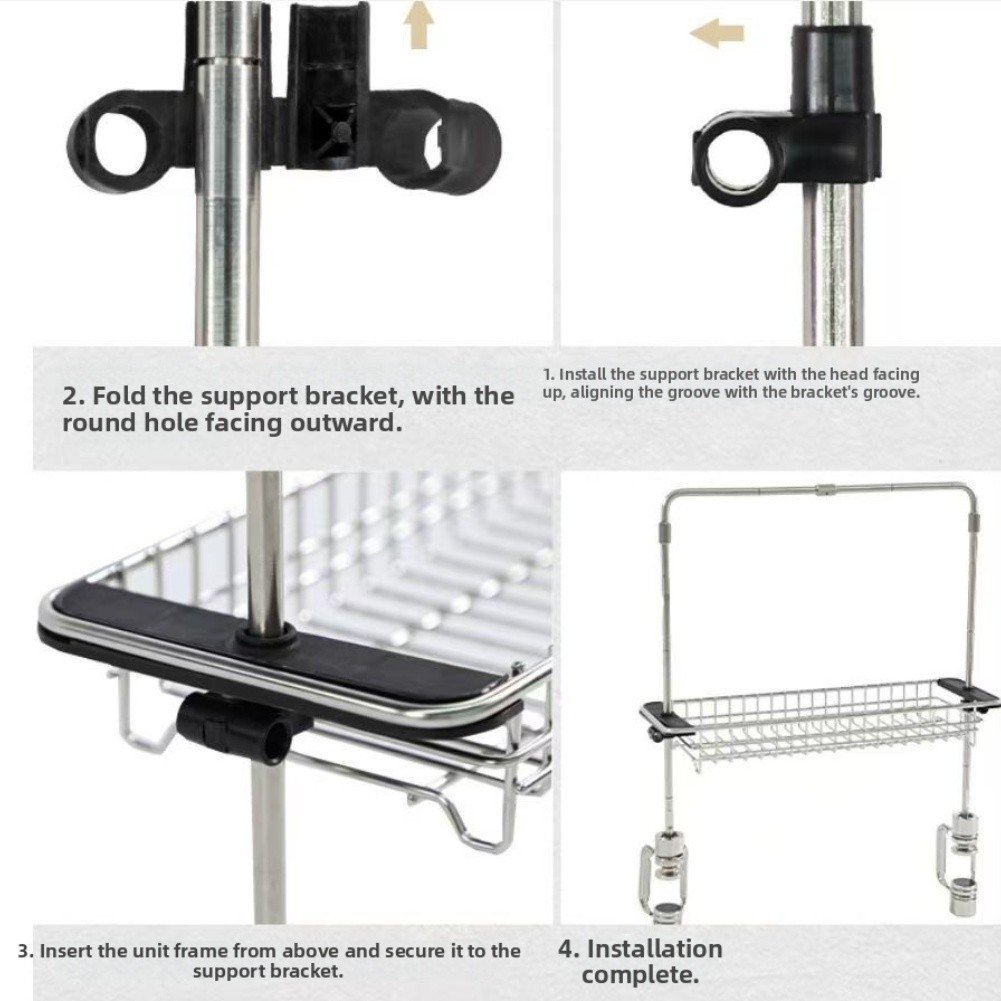 2. Fold the support bracket, with the round hole facing outward.

1. Install the support bracket with the head facing up, aligning the groove with the bracket's groove.

3. Insert the unit frame from above and secure it to the support bracket.

4. Installation complete.