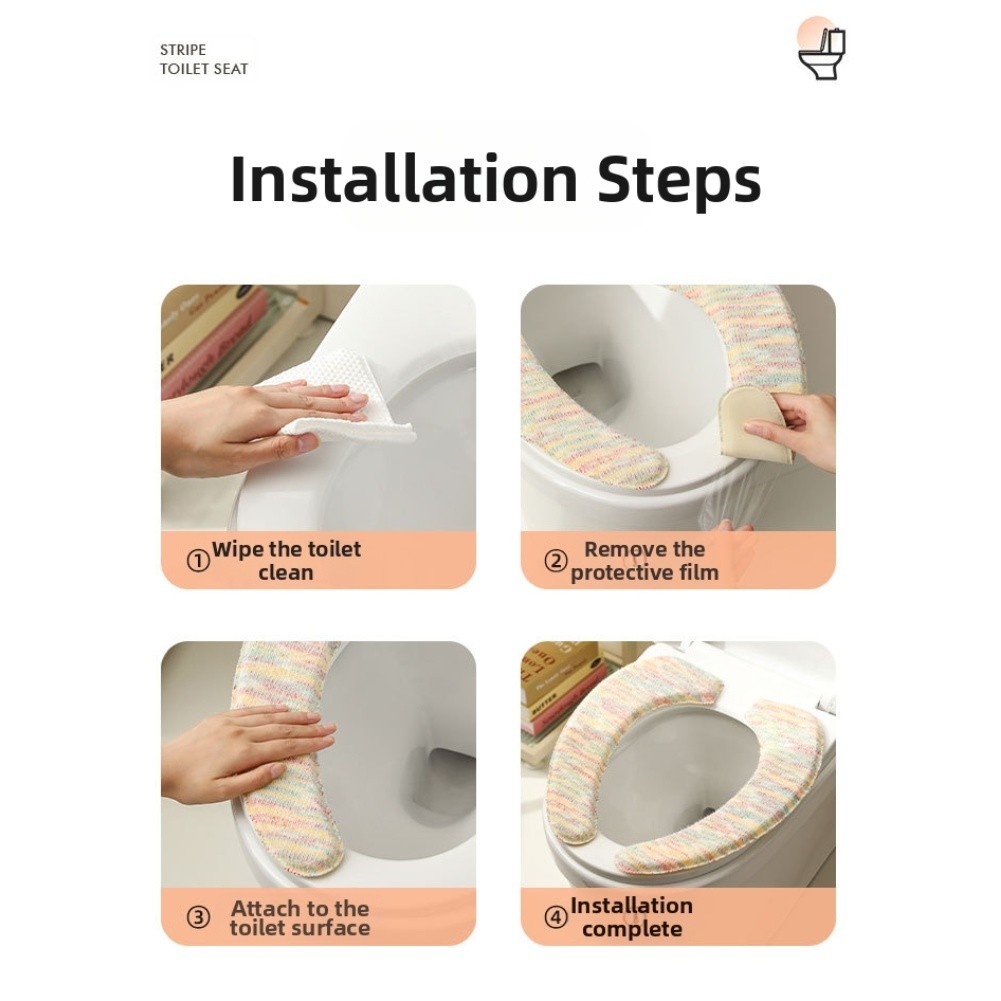 STRIPE
TOILET SEAT

Installation Steps

① Wipe the toilet clean

② Remove the protective film

③ Attach to the toilet surface

④ Installation complete