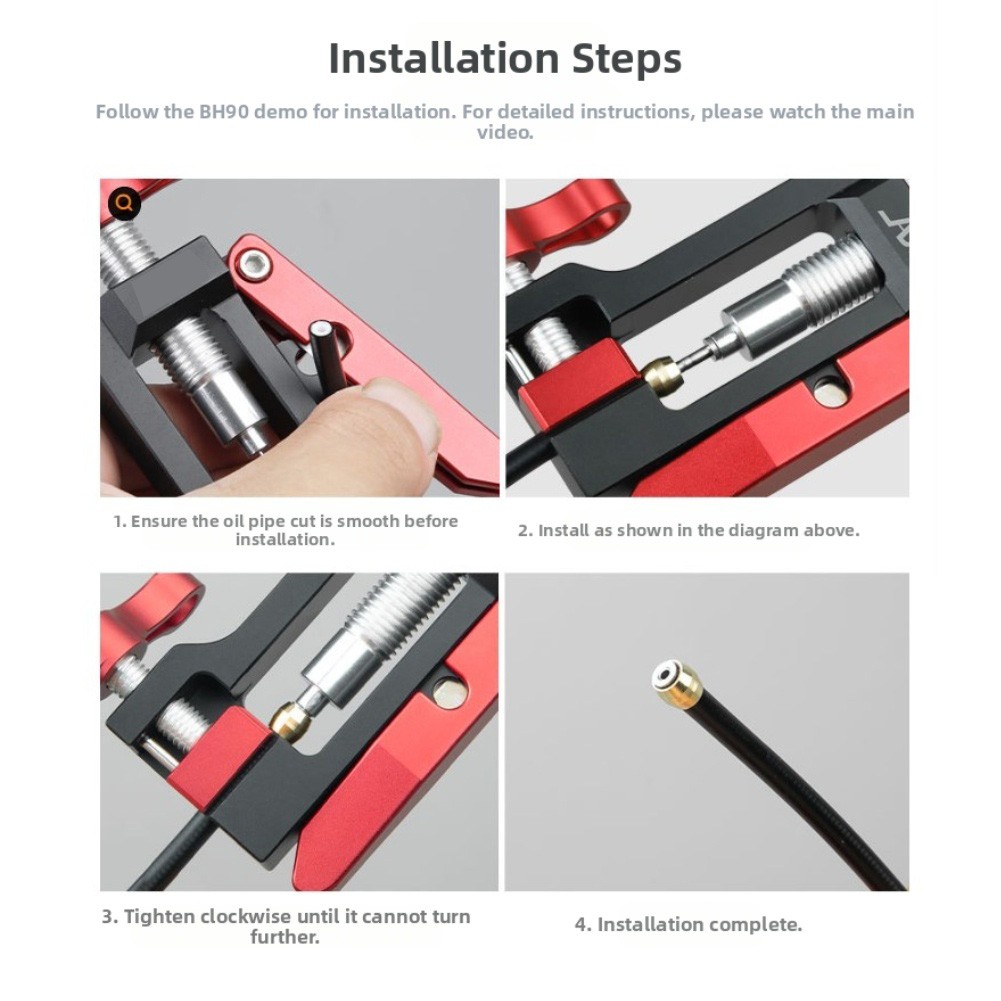 Installation Steps

Follow the BH90 demo for installation. For detailed instructions, please watch the main video.

1. Ensure the oil pipe cut is smooth before installation.

2. Install as shown in the diagram above.

3. Tighten clockwise until it cannot turn further.

4. Installation complete.