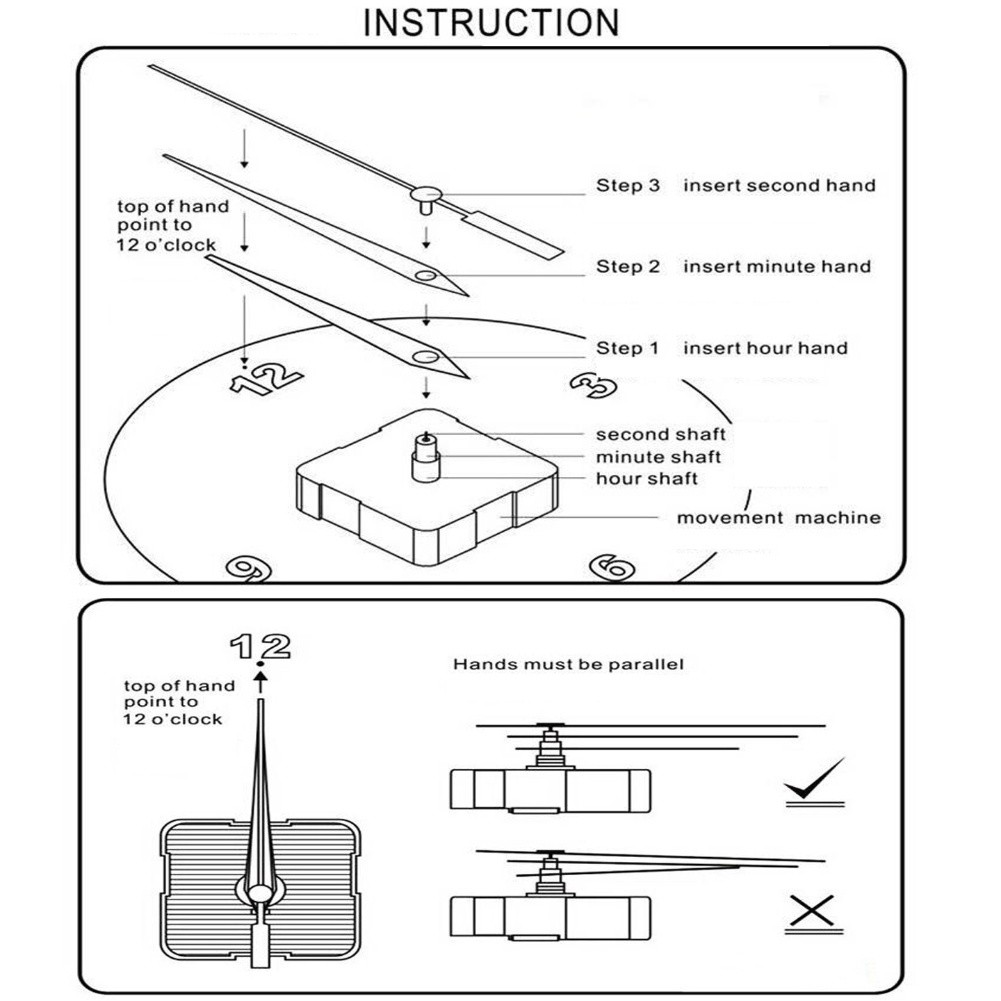 INSTRUCTION

top of hand point to 12 o'clock

Step 3 insert second hand

Step 2 insert minute hand

Step 1 insert hour hand

12

3

second shaft

minute shaft

hour shaft

movement machine

9

6

12

top of hand point to 12 o'clock

Hands must be parallel