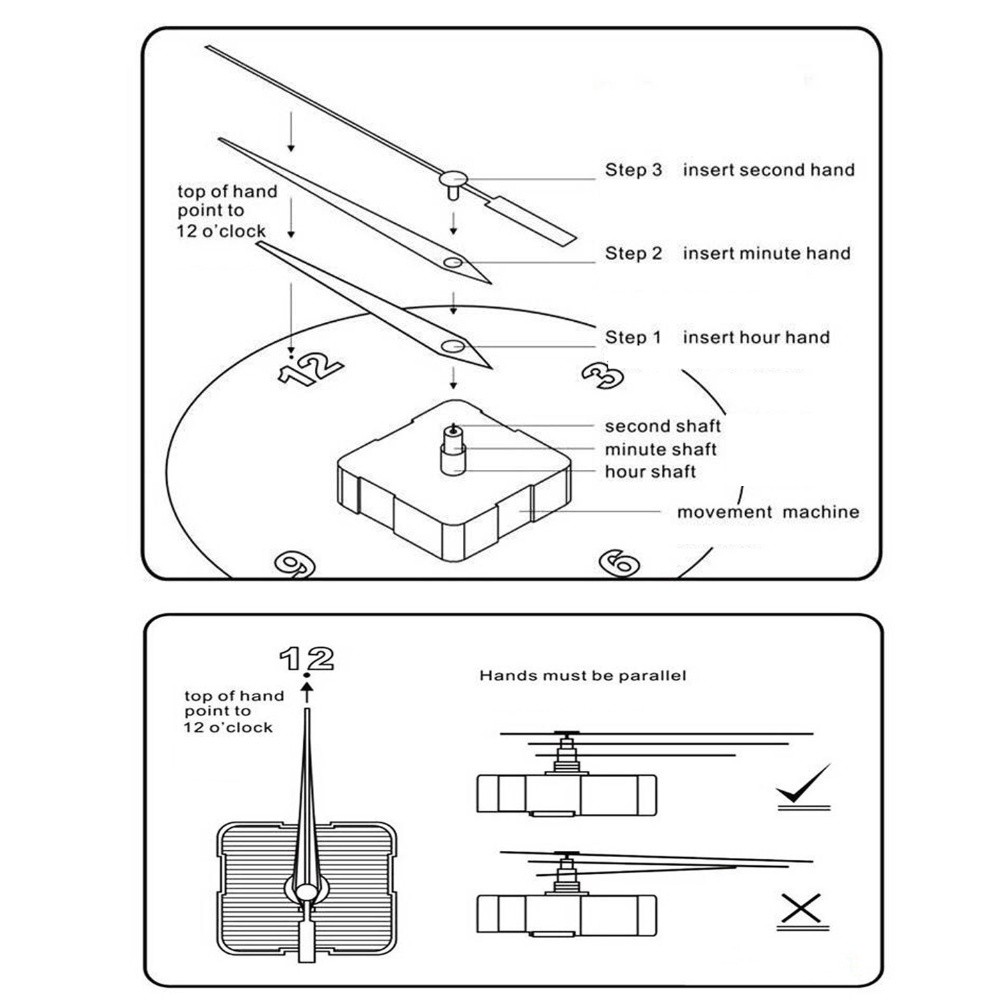 top of hand point to 12 o'clock

Step 3 insert second hand

Step 2 insert minute hand

Step 1 insert hour hand

12

3

second shaft

minute shaft

hour shaft

movement machine

9

6

12

top of hand point to 12 o'clock

Hands must be parallel