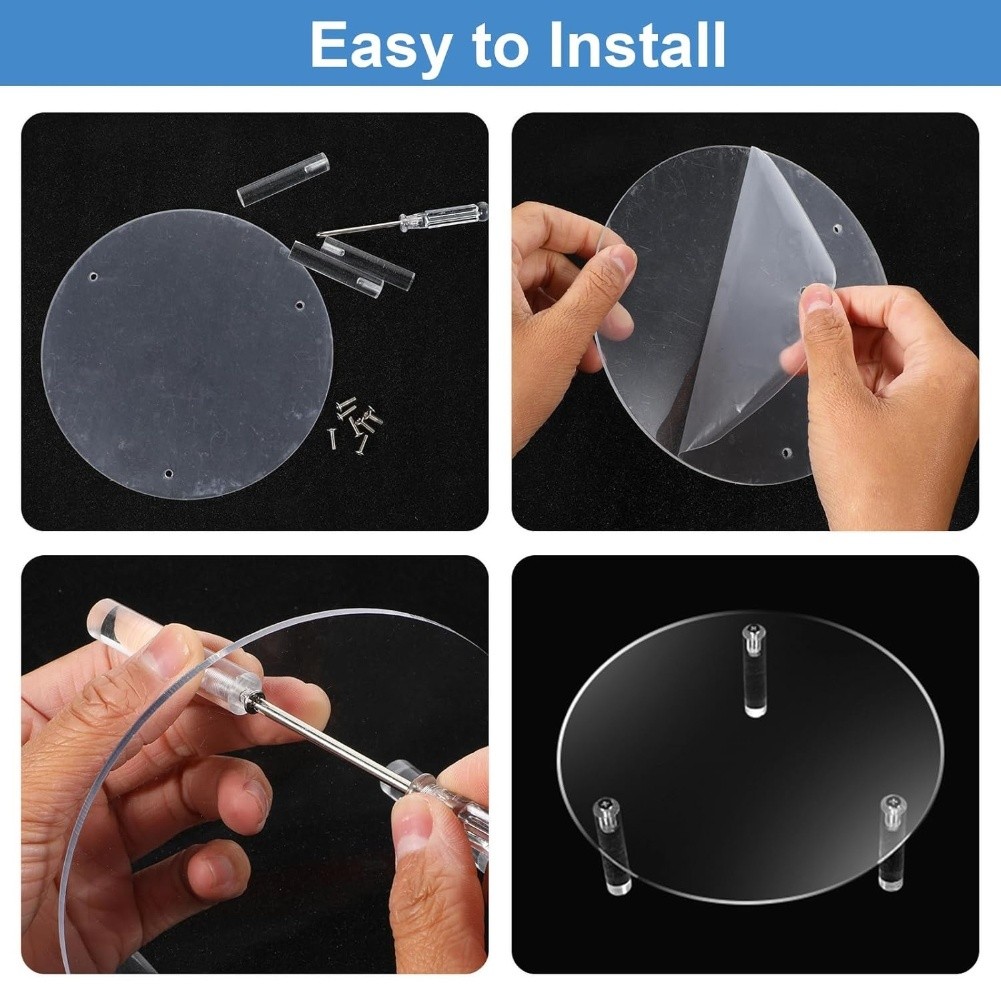 Easy to Install