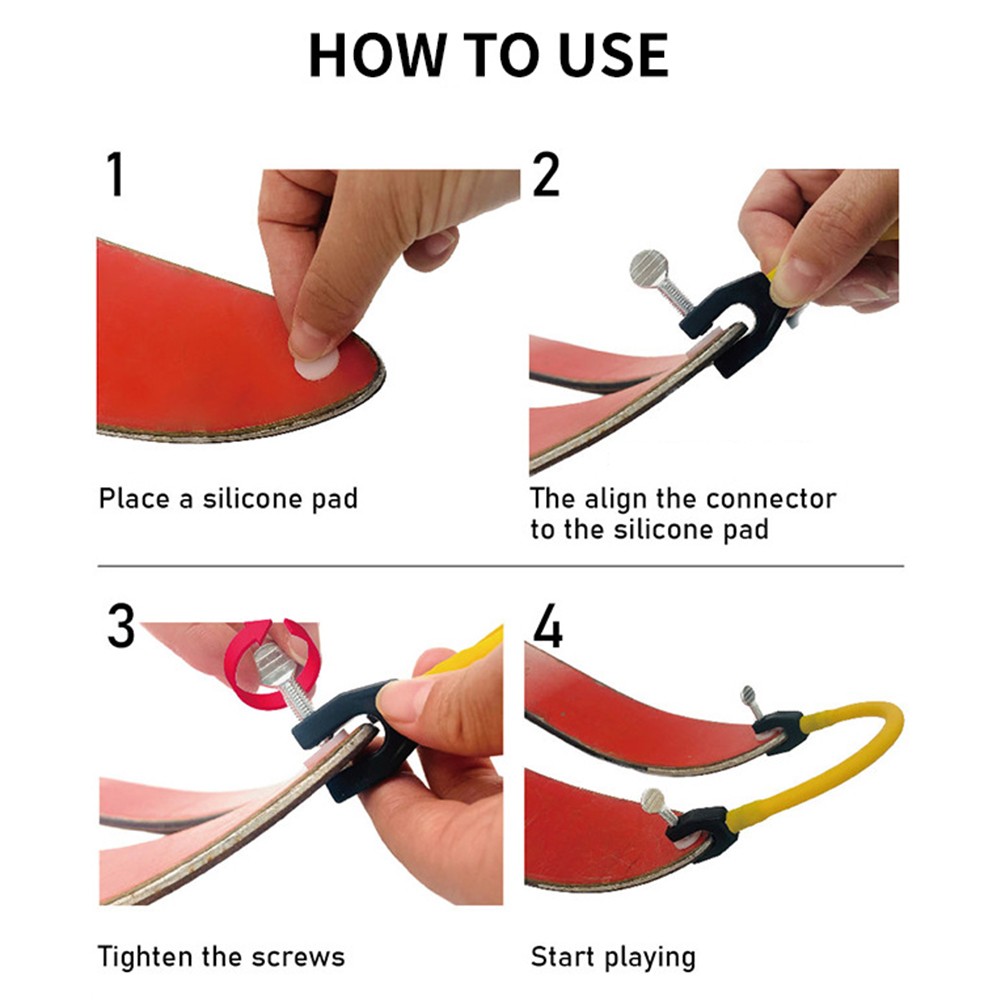 HOW TO USE

1

Place a silicone pad

2

The align the connector to the silicone pad

3

Tighten the screws

4

Start playing