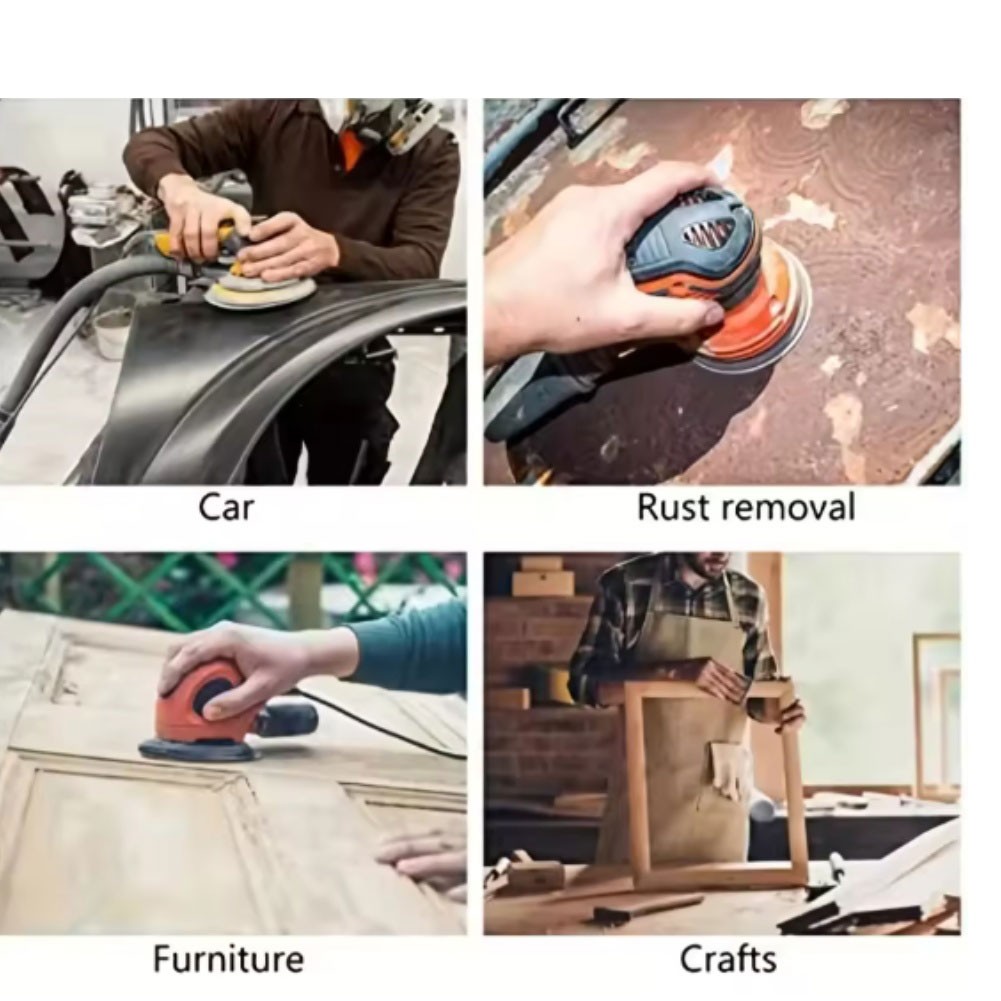 Car

Rust removal

Furniture

Crafts