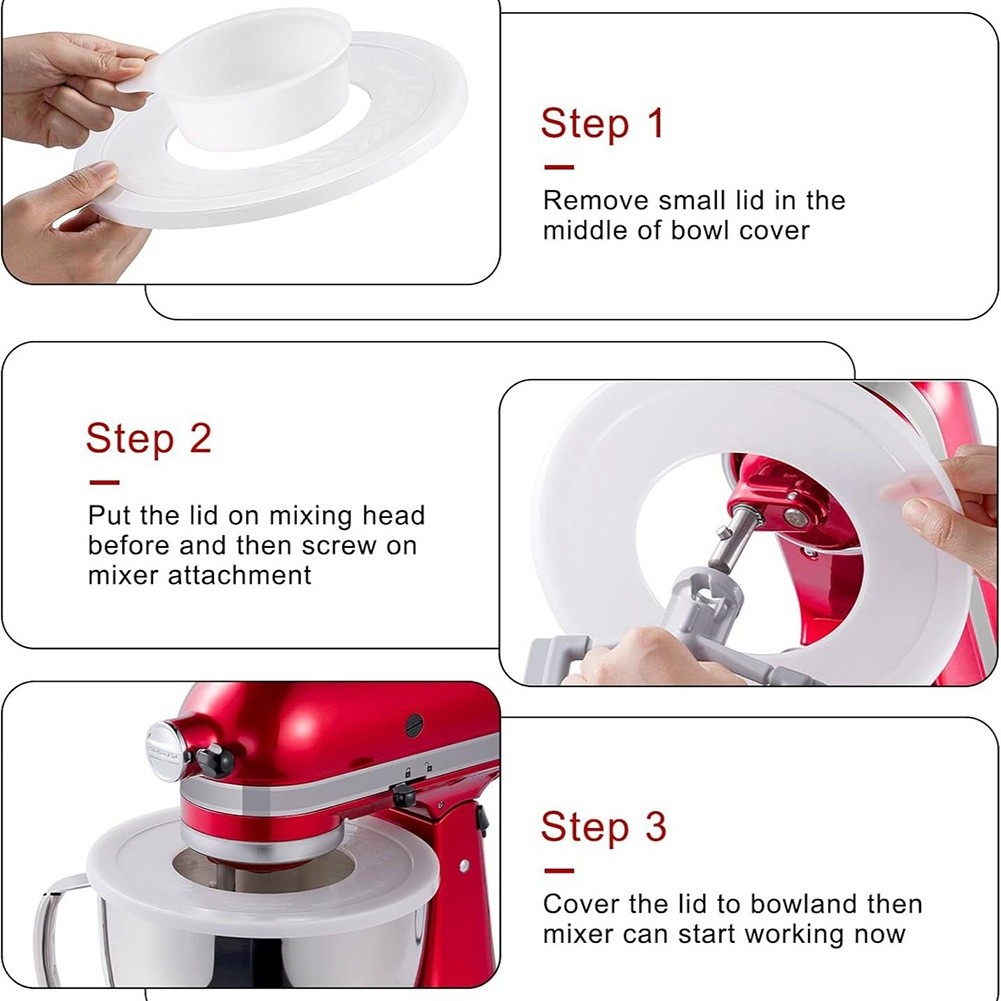 Step 1

Remove small lid in the middle of bowl cover

Step 2

Put the lid on mixing head before and then screw on mixer attachment

Step 3

Cover the lid to bowland then mixer can start working now