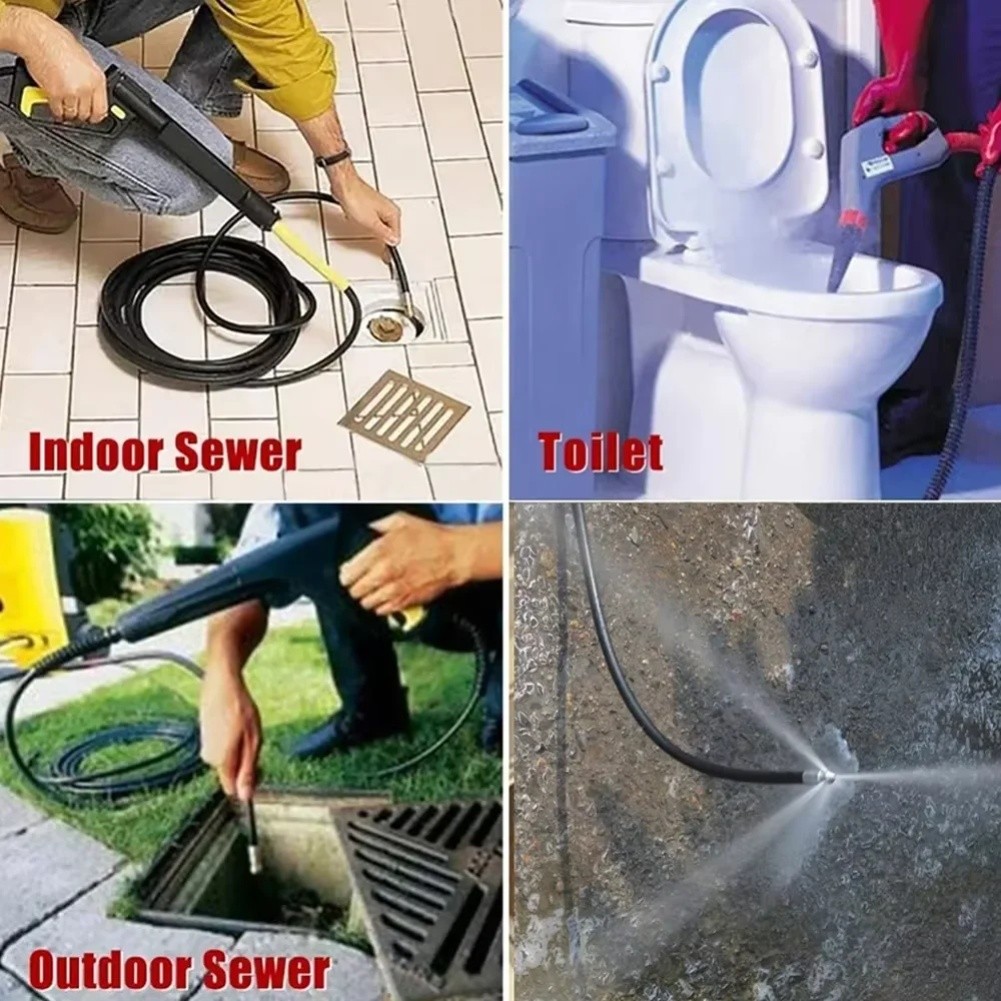 Indoor Sewer

Toilet

Outdoor Sewer