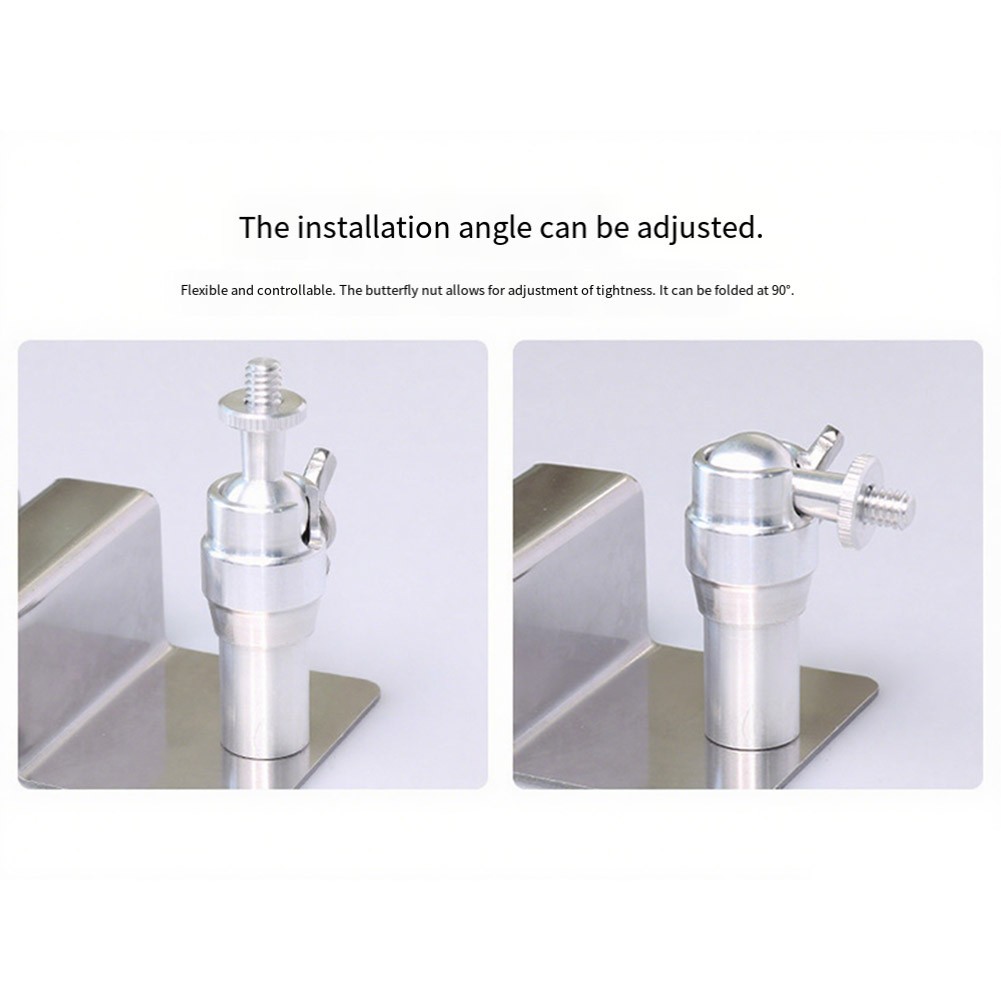 The installation angle can be adjusted.

Flexible and controllable. The butterfly nut allows for adjustment of tightness. It can be folded at 90°.