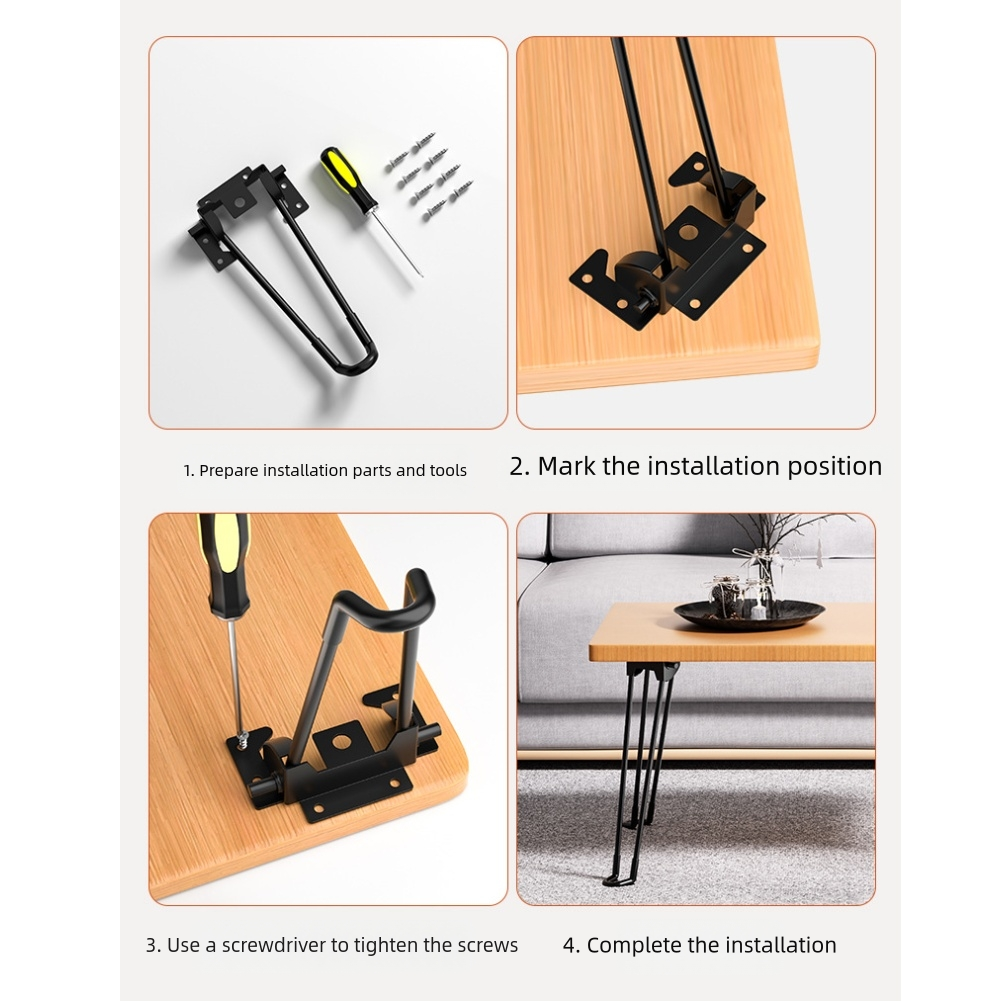 1. Prepare installation parts and tools

2. Mark the installation position

3. Use a screwdriver to tighten the screws

4. Complete the installation