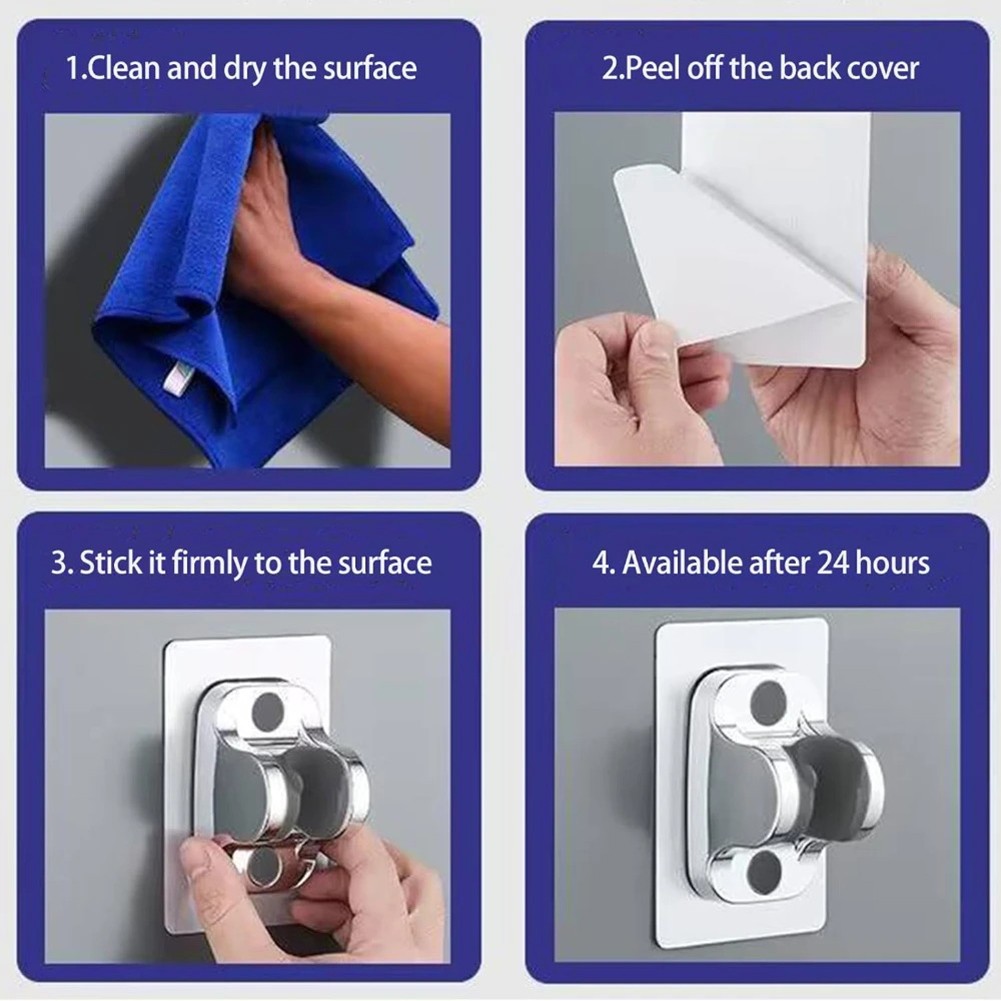 1.Clean and dry the surface

2.Peel off the back cover

3. Stick it firmly to the surface

4. Available after 24 hours