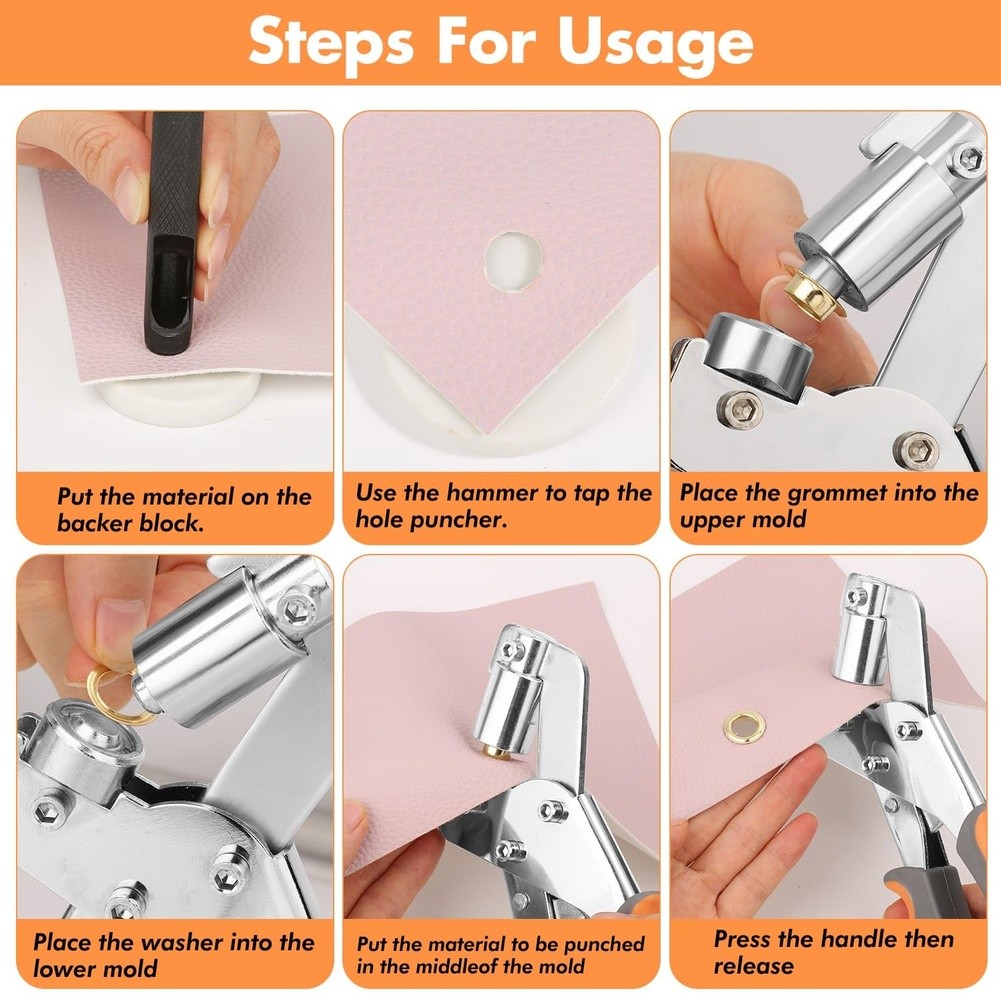 Steps For Usage

Put the material on the backer block.

Use the hammer to tap the hole puncher.

Place the grommet into the upper mold

Place the washer into the lower mold

Put the material to be punched in the middleof the mold

Press the handle then release