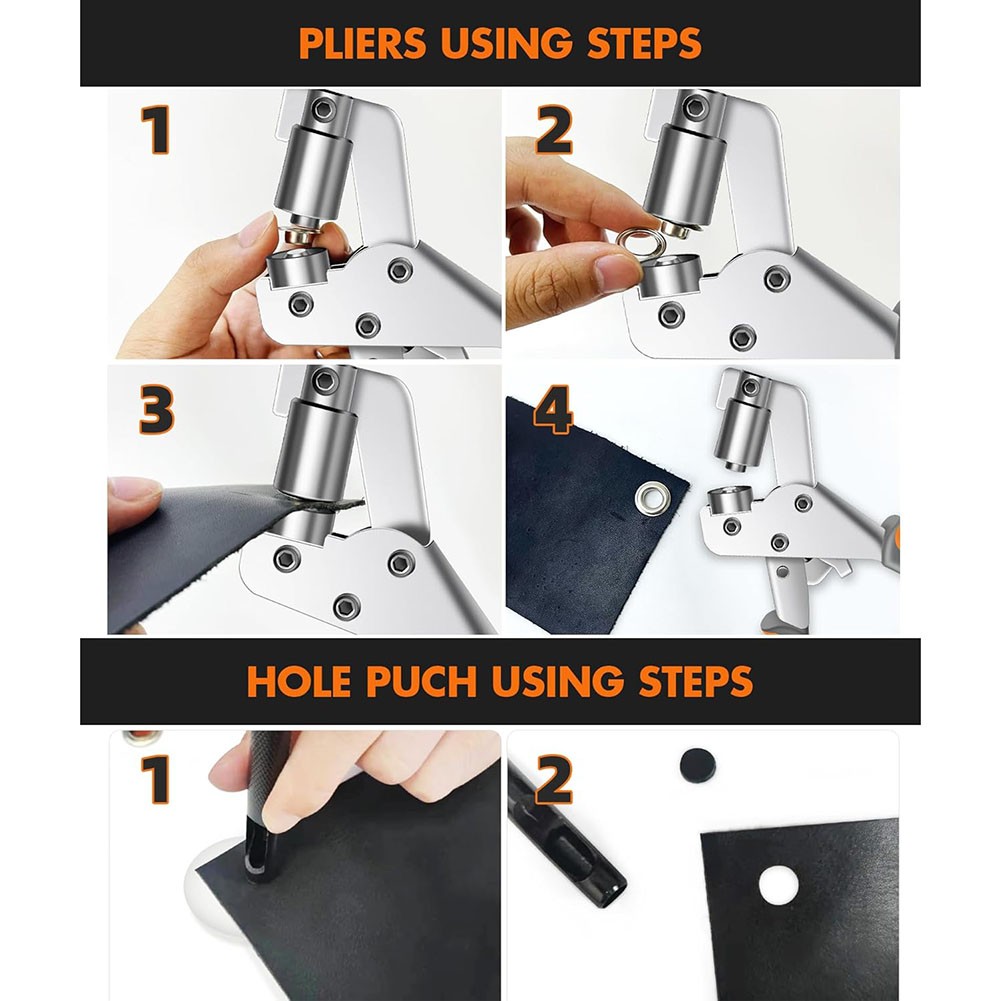 PLIERS USING STEPS

1

2

3

4

HOLE PUCH USING STEPS

1

2