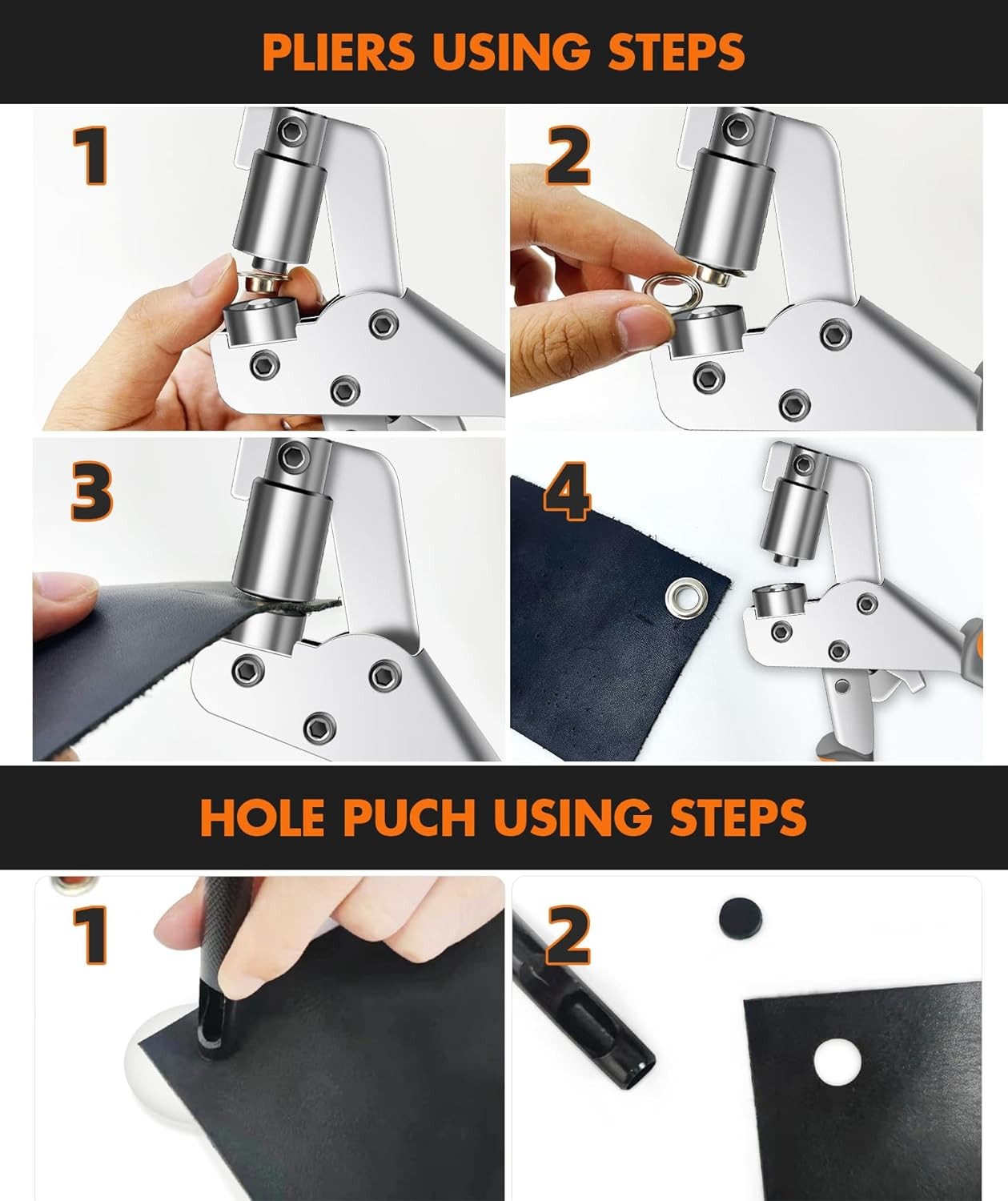 PLIERS USING STEPS

1

2

3

4

HOLE PUCH USING STEPS

1

2