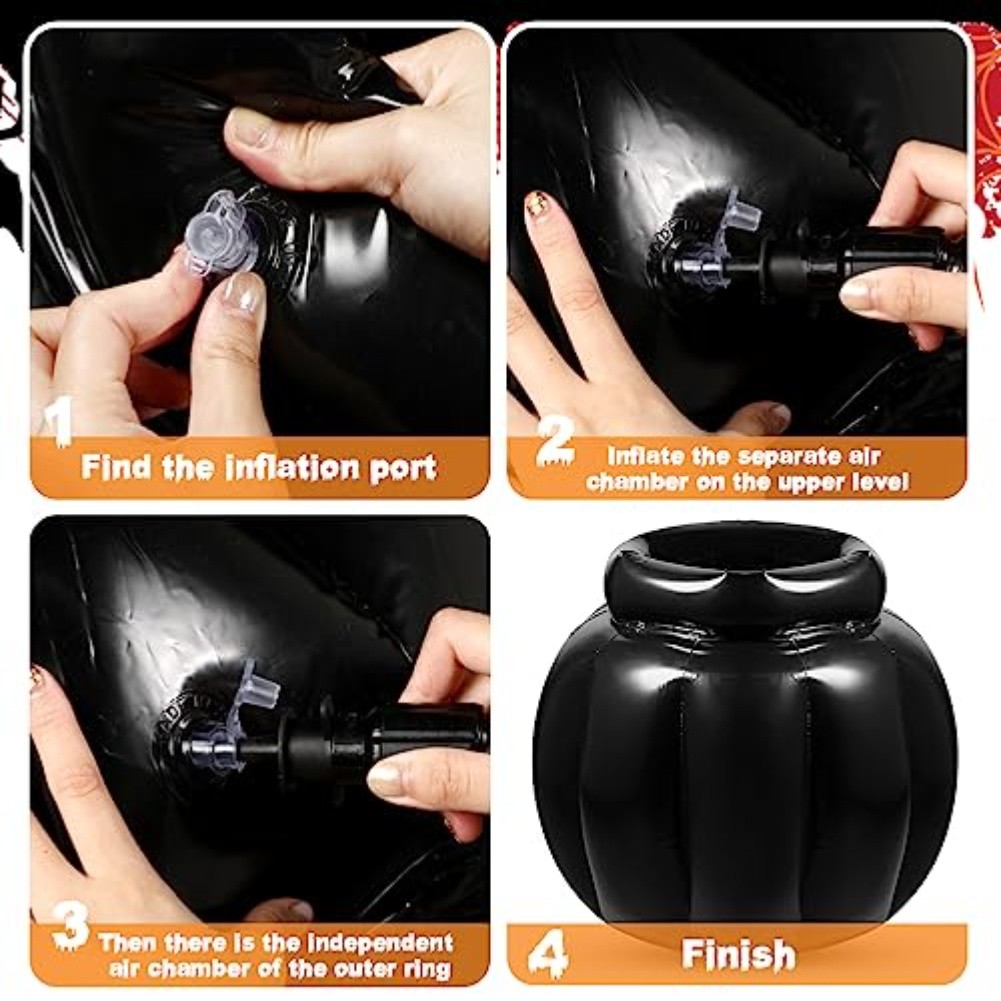 1
Find the inflation port

2
Inflate the separate air chamber on the upper level

3
Then there is the independent air chamber of the outer ring

4
Finish