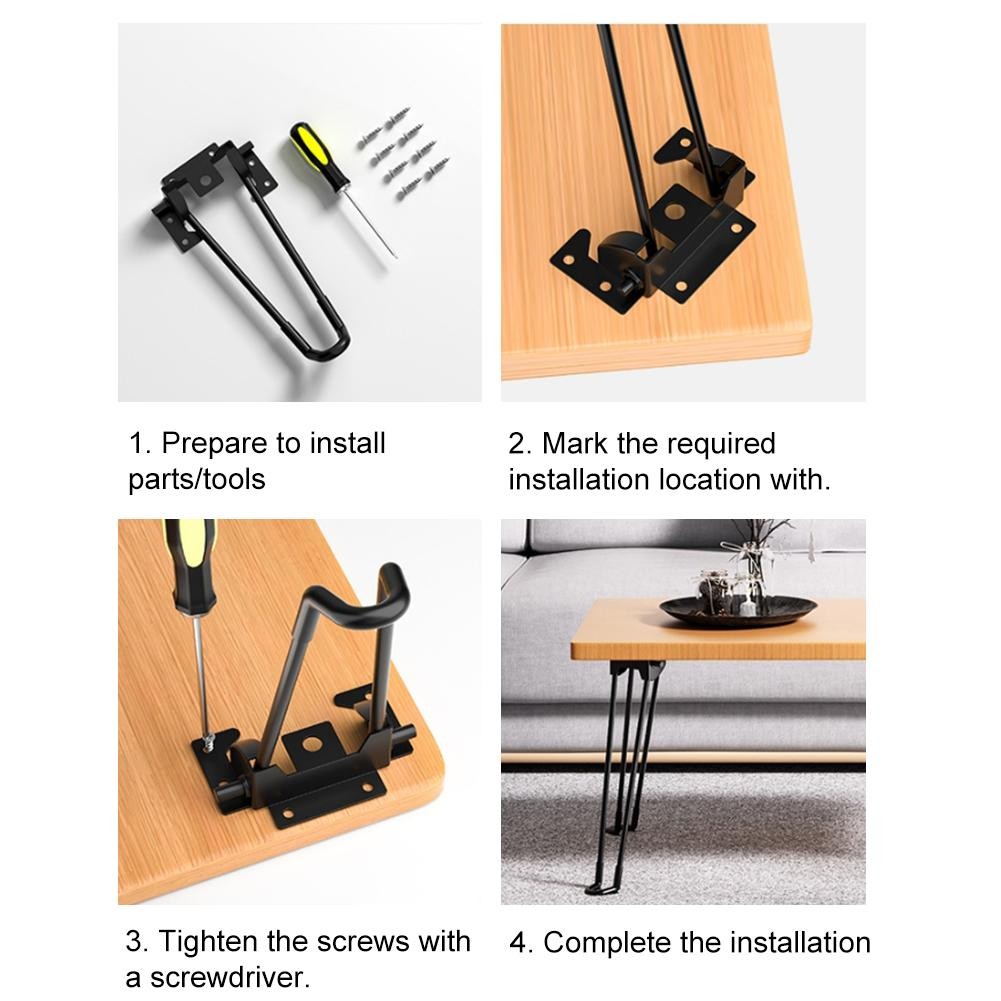 1. Prepare to install parts/tools

2. Mark the required installation location with.

3. Tighten the screws with a screwdriver.

4. Complete the installation