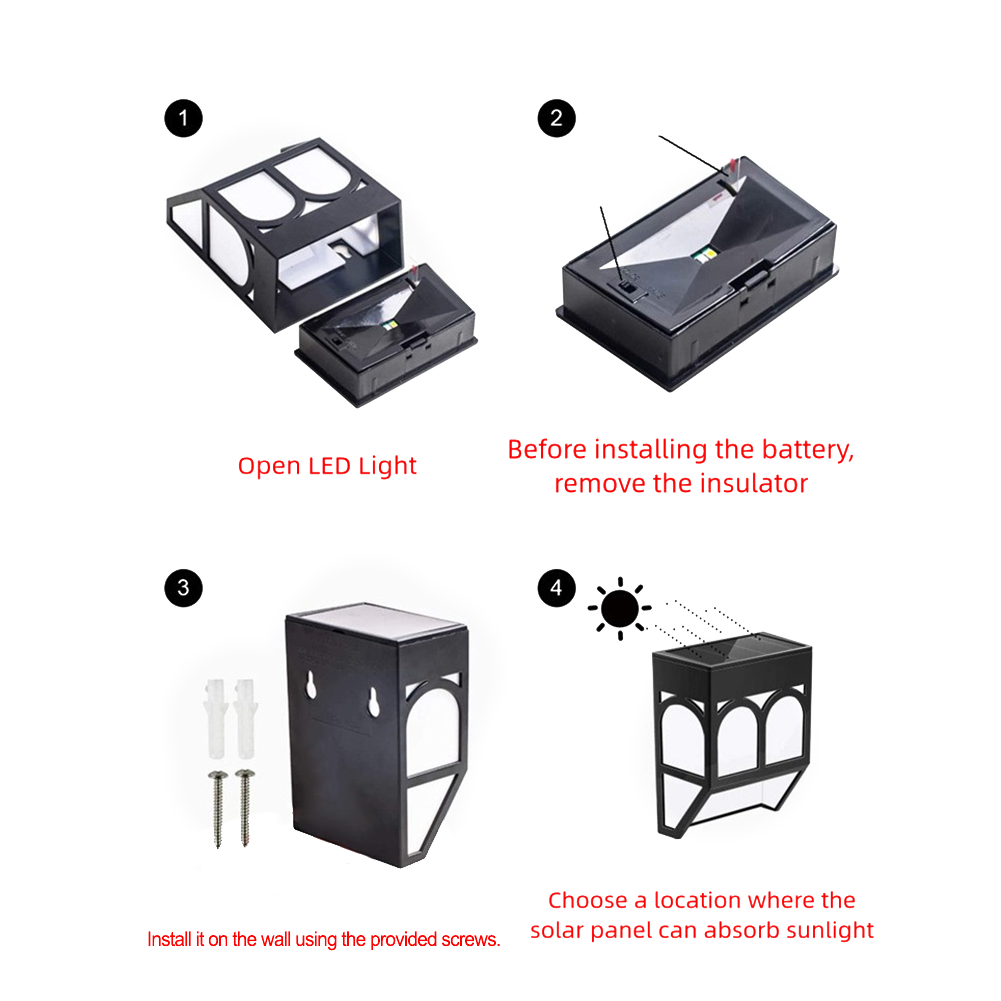 1

Open LED Light

2

Before installing the battery, remove the insulator

3

Install it on the wall using the provided screws.

4

Choose a location where the solar panel can absorb sunlight